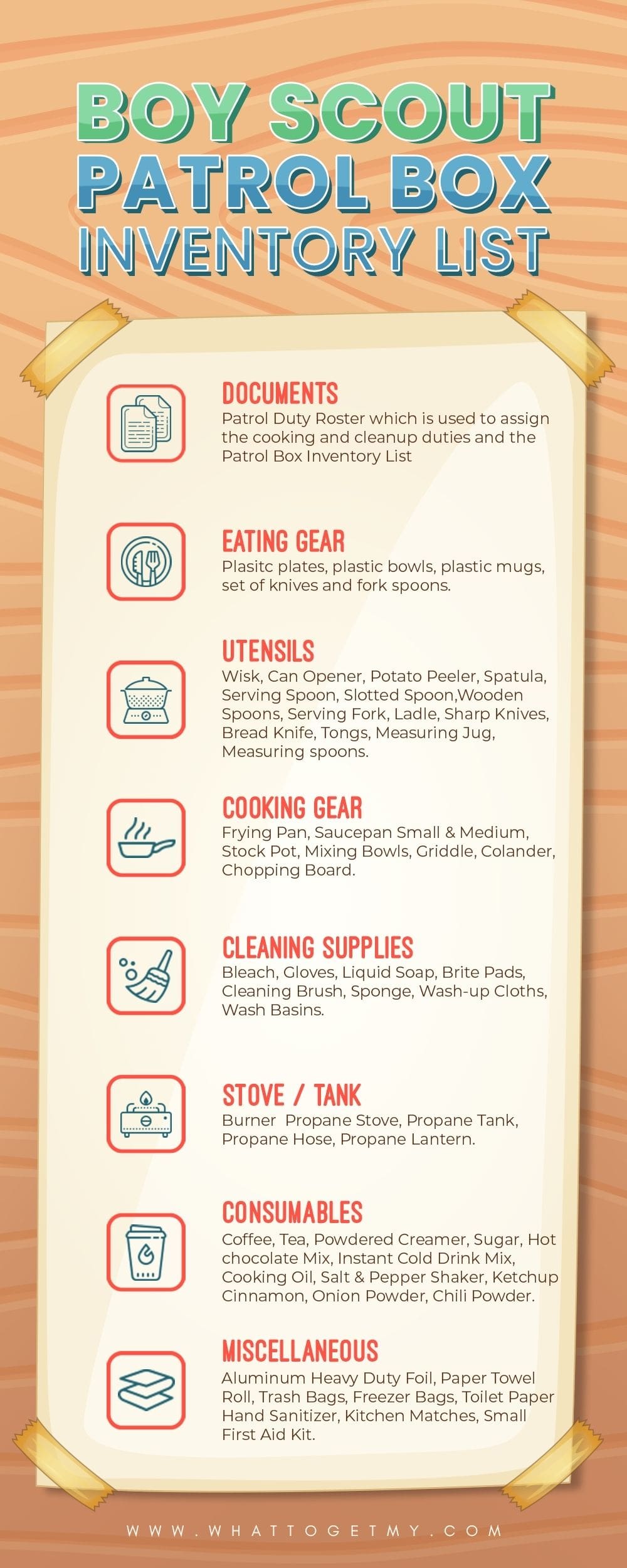 BOY SCOUT
PATROL BOX
INVENTORY LIST

DOCUMENTS
Patrol Duty Roster which is used to assign the cooking and cleanup duties and the Patrol Box Inventory List

EATING GEAR
Plasitc plates, plastic bowls, plastic mugs, set of knives and fork spoons.

UTENSILS
Wisk, Can Opener, Potato Peeler, Spatula, Serving Spoon, Slotted Spoon,Wooden Spoons, Serving Fork, Ladle, Sharp Knives, Bread Knife, Tongs, Measuring Jug, Measuring spoons.

COOKING GEAR
Frying Pan, Saucepan Small & Medium, Stock Pot, Mixing Bowls, Griddle, Colander, Chopping Board.

CLEANING SUPPLIES
Bleach, Gloves, Liquid Soap, Brite Pads, Cleaning Brush, Sponge, Wash-up Cloths, Wash Basins.

STOVE / TANK
Burner Propane Stove, Propane Tank, Propane Hose, Propane Lantern.

CONSUMABLES
Coffee, Tea, Powdered Creamer, Sugar, Hot chocolate Mix, Instant Cold Drink Mix, Cooking Oil, Salt & Pepper Shaker, Ketchup Cinnamon, Onion Powder, Chili Powder.

MISCELLANEOUS
Aluminum Heavy Duty Foil, Paper Towel Roll, Trash Bags, Freezer Bags, Toilet Paper Hand Sanitizer, Kitchen Matches, Small First Aid Kit.

WWW.WHATTOGETMY.COM