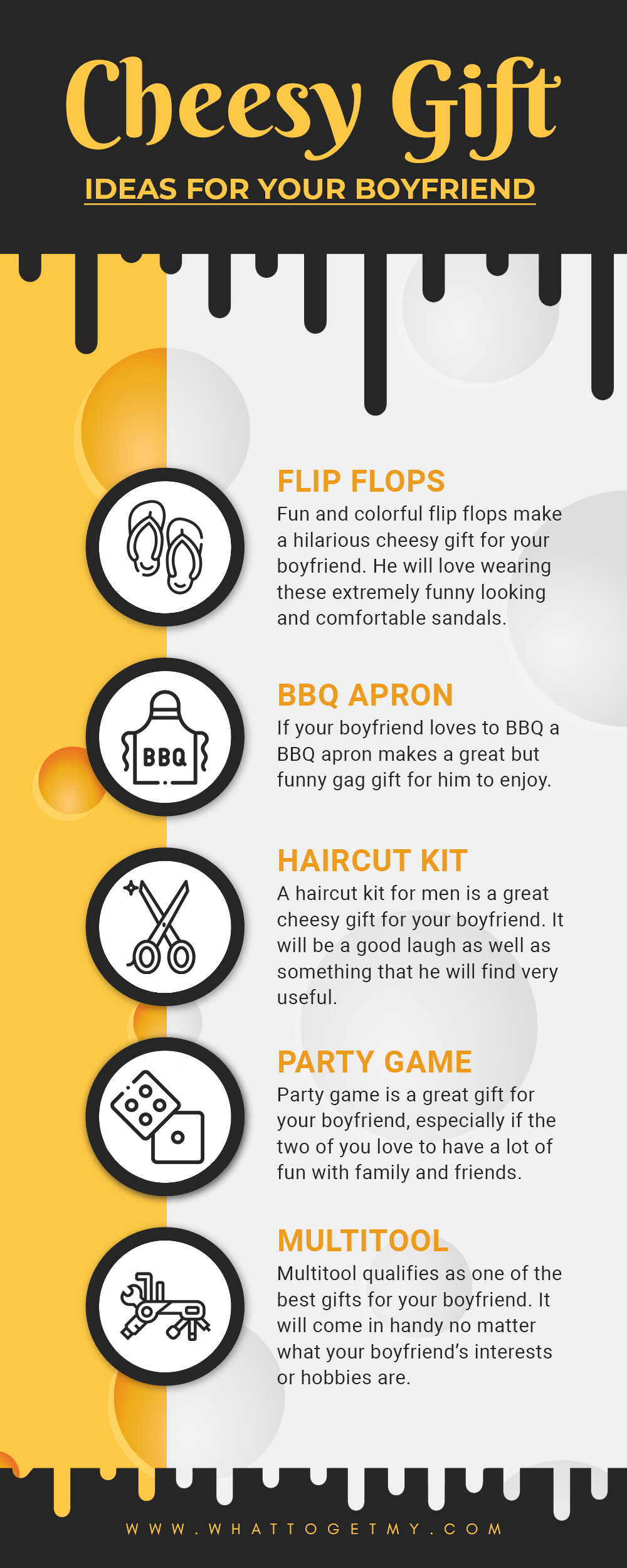 Cheesy Gift
IDEAS FOR YOUR BOYFRIEND

FLIP FLOPS
Fun and colorful flip flops make a hilarious cheesy gift for your boyfriend. He will love wearing these extremely funny looking and comfortable sandals.

BBQ

BBQ APRON
If your boyfriend loves to BBQ a BBQ apron makes a great but funny gag gift for him to enjoy.

HAIRCUT KIT
A haircut kit for men is a great cheesy gift for your boyfriend. It will be a good laugh as well as something that he will find very useful.

PARTY GAME
Party game is a great gift for your boyfriend, especially if the two of you love to have a lot of fun with family and friends.

MULTITOOL
Multitool qualifies as one of the best gifts for your boyfriend. It will come in handy no matter what your boyfriend's interests or hobbies are.

WWW.WHATTOGETMY.COM