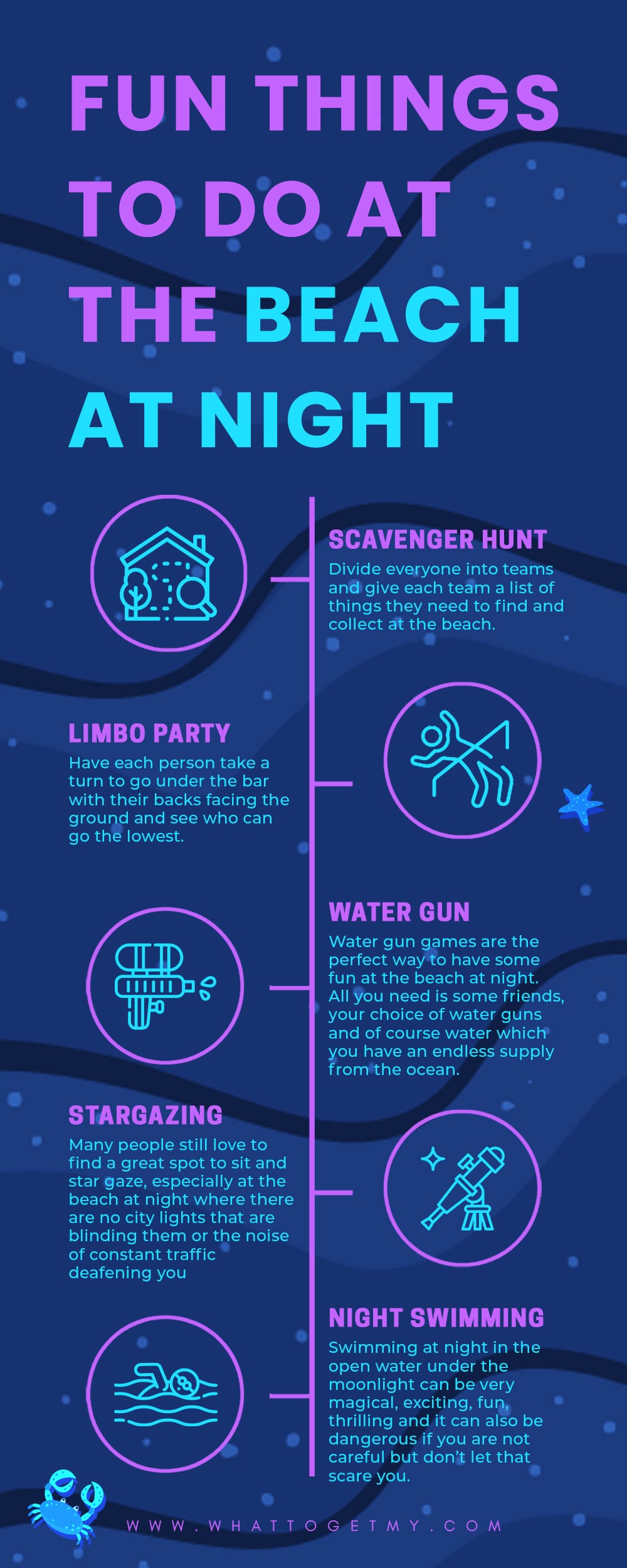 FUN THINGS TO DO AT THE BEACH AT NIGHT

SCAVENGER HUNT

Divide everyone into teams and give each team a list of things they need to find and collect at the beach.

LIMBO PARTY

Have each person take a turn to go under the bar with their backs facing the ground and see who can go the lowest.

WATER GUN

Water gun games are the perfect way to have some fun at the beach at night. All you need is some friends, your choice of water guns and of course water which you have an endless supply from the ocean.

STARGAZING

Many people still love to find a great spot to sit and star gaze, especially at the beach at night where there are no city lights that are blinding them or the noise of constant traffic deafening you

NIGHT SWIMMING

Swimming at night in the open water under the moonlight can be very magical, exciting, fun, thrilling and it can also be dangerous if you are not careful but don't let that scare you.

WWW.WHATTOGETMY.COM