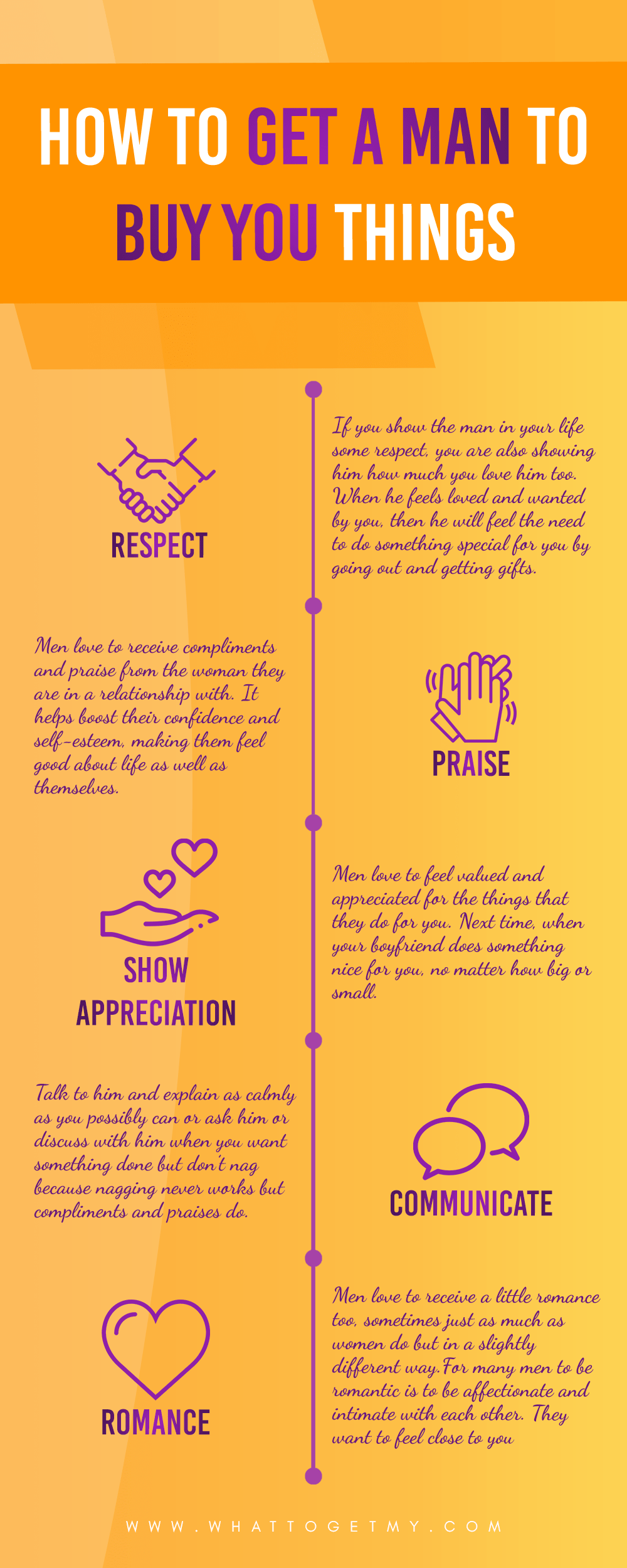 HOW TO GET A MAN TO BUY YOU THINGS

RESPECT

If you show the man in your life some respect, you are also showing him how much you love him too. When he feels loved and wanted by you, then he will feel the need to do something special for you by going out and getting gifts.

Men love to receive compliments and praise from the woman they are in a relationship with. It helps boost their confidence and self-esteem, making them feel good about life as well as themselves.

PRAISE

SHOW APPRECIATION

Men love to feel valued and appreciated for the things that they do for you. Next time, when your boyfriend does something nice for you, no matter how big or small.

Talk to him and explain as calmly as you possibly can or ask him or discuss with him when you want something done but don't nag because nagging never works but compliments and praises do.

COMMUNICATE

ROMANCE

Men love to receive a little romance too, sometimes just as much as women do but in a slightly different way.For many men to be romantic is to be affectionate and intimate with each other. They want to feel close to you

WWW.WHATTOGETMY.COM