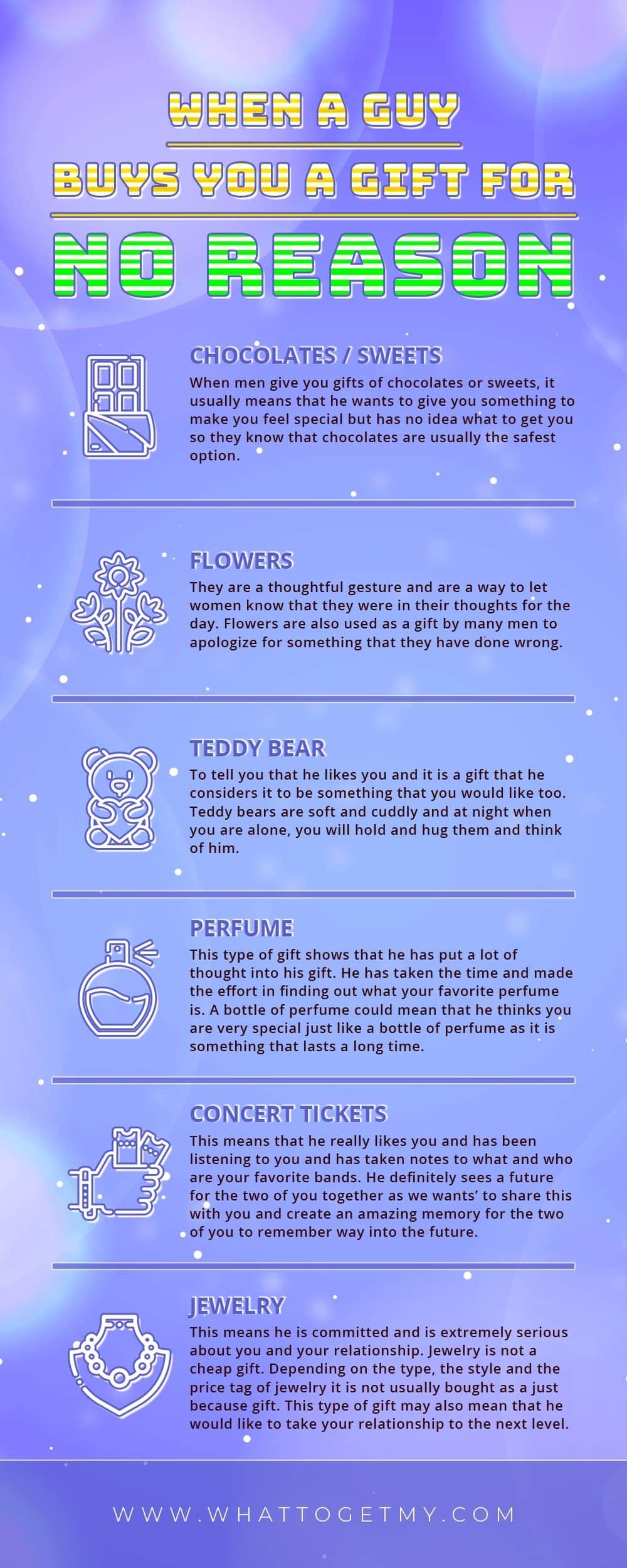 WHEN A GUY
BUYS YOU A GIFT FOR
NO REASON

CHOCOLATES / SWEETS
When men give you gifts of chocolates or sweets, it usually means that he wants to give you something to make you feel special but has no idea what to get you so they know that chocolates are usually the safest option.

FLOWERS
They are a thoughtful gesture and are a way to let women know that they were in their thoughts for the day. Flowers are also used as a gift by many men to apologize for something that they have done wrong.

TEDDY BEAR
To tell you that he likes you and it is a gift that he considers it to be something that you would like too. Teddy bears are soft and cuddly and at night when you are alone, you will hold and hug them and think of him.

PERFUME
This type of gift shows that he has put a lot of thought into his gift. He has taken the time and made the effort in finding out what your favorite perfume is. A bottle of perfume could mean that he thinks you are very special just like a bottle of perfume as it is something that lasts a long time.

CONCERT TICKETS
This means that he really likes you and has been listening to you and has taken notes to what and who are your favorite bands. He definitely sees a future for the two of you together as we wants' to share this with you and create an amazing memory for the two of you to remember way into the future.

JEWELRY
This means he is committed and is extremely serious about you and your relationship. Jewelry is not a cheap gift. Depending on the type, the style and the price tag of jewelry it is not usually bought as a just because gift. This type of gift may also mean that he would like to take your relationship to the next level.

WWW.WHATTOGETMY.COM