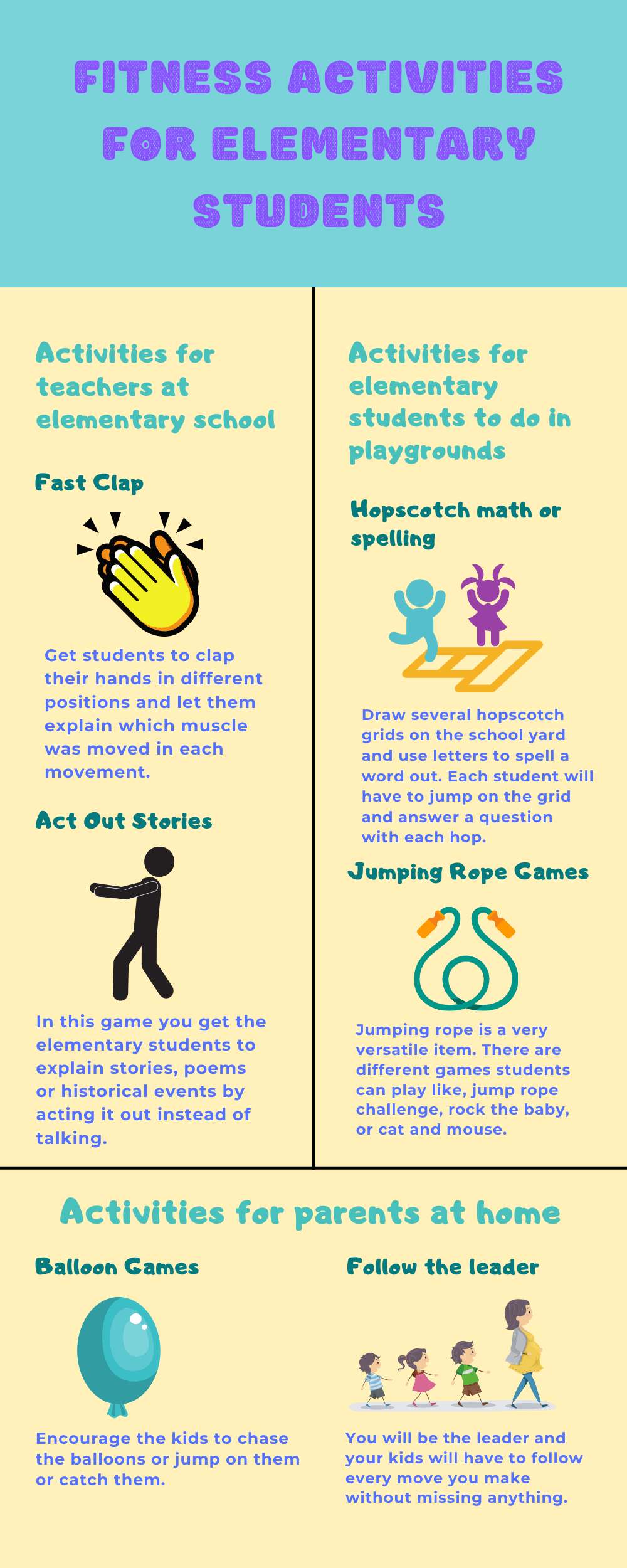 FITNESS ACTIVITIES FOR ELEMENTARY STUDENTS

Activities for teachers at elementary school

Fast Clap

Get students to clap their hands in different positions and let them explain which muscle was moved in each movement.

Act Out Stories

In this game you get the elementary students to explain stories, poems or historical events by acting it out instead of talking.

Activities for elementary students to do in playgrounds

Hopscotch math or spelling

Draw several hopscotch grids on the school yard and use letters to spell a word out. Each student will have to jump on the grid and answer a question with each hop.

Jumping Rope Games

Jumping rope is a very versatile item. There are different games students can play like, jump rope challenge, rock the baby, or cat and mouse.

Activities for parents at home

Balloon Games

Encourage the kids to chase the balloons or jump on them or catch them.

Follow the leader

You will be the leader and your kids will have to follow every move you make without missing anything.