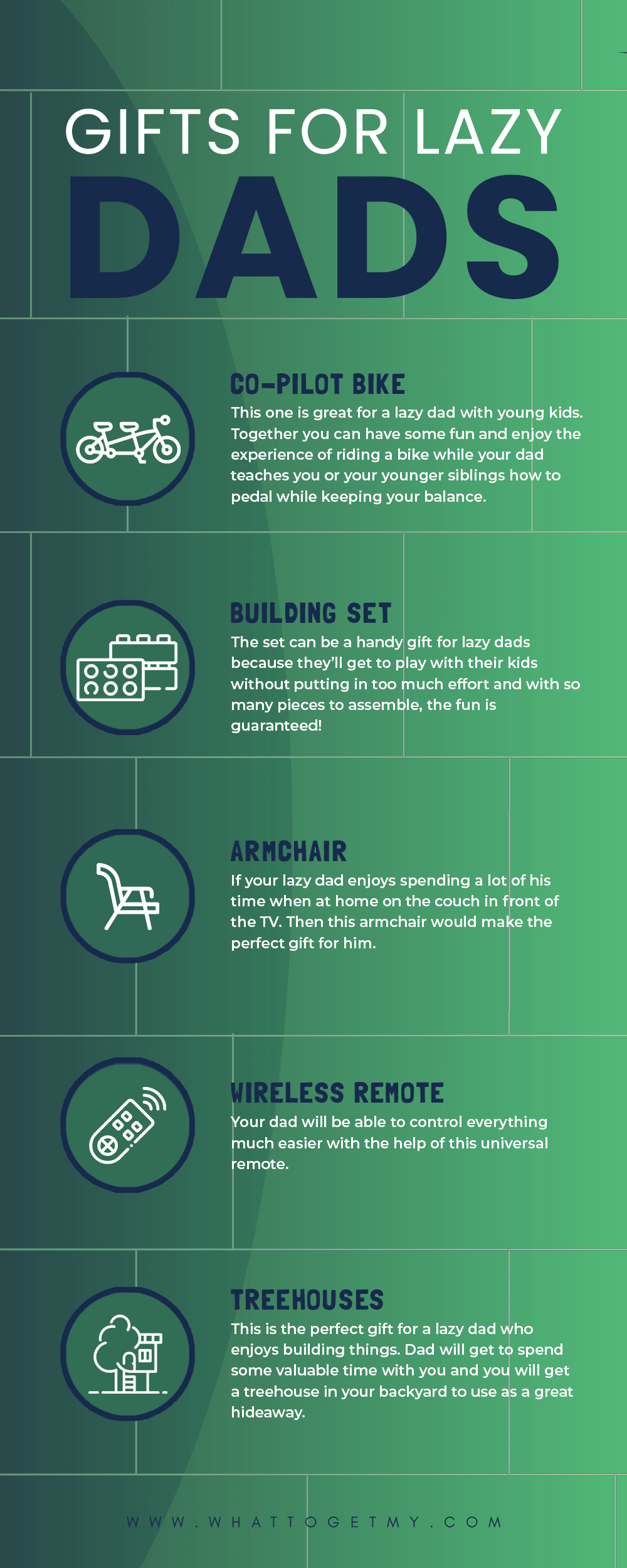 GIFTS FOR LAZY
DADS

CO-PILOT BIKE
This one is great for a lazy dad with young kids. Together you can have some fun and enjoy the experience of riding a bike while your dad teaches you or your younger siblings how to pedal while keeping your balance.

BUILDING SET
The set can be a handy gift for lazy dads because they'll get to play with their kids without putting in too much effort and with so many pieces to assemble, the fun is guaranteed!

ARMCHAIR
If your lazy dad enjoys spending a lot of his time when at home on the couch in front of the TV. Then this armchair would make the perfect gift for him.

WIRELESS REMOTE
Your dad will be able to control everything much easier with the help of this universal remote.

TREEHOUSES
This is the perfect gift for a lazy dad who enjoys building things. Dad will get to spend some valuable time with you and you will get a treehouse in your backyard to use as a great hideaway.

WWW.WHATTOGETMY.COM