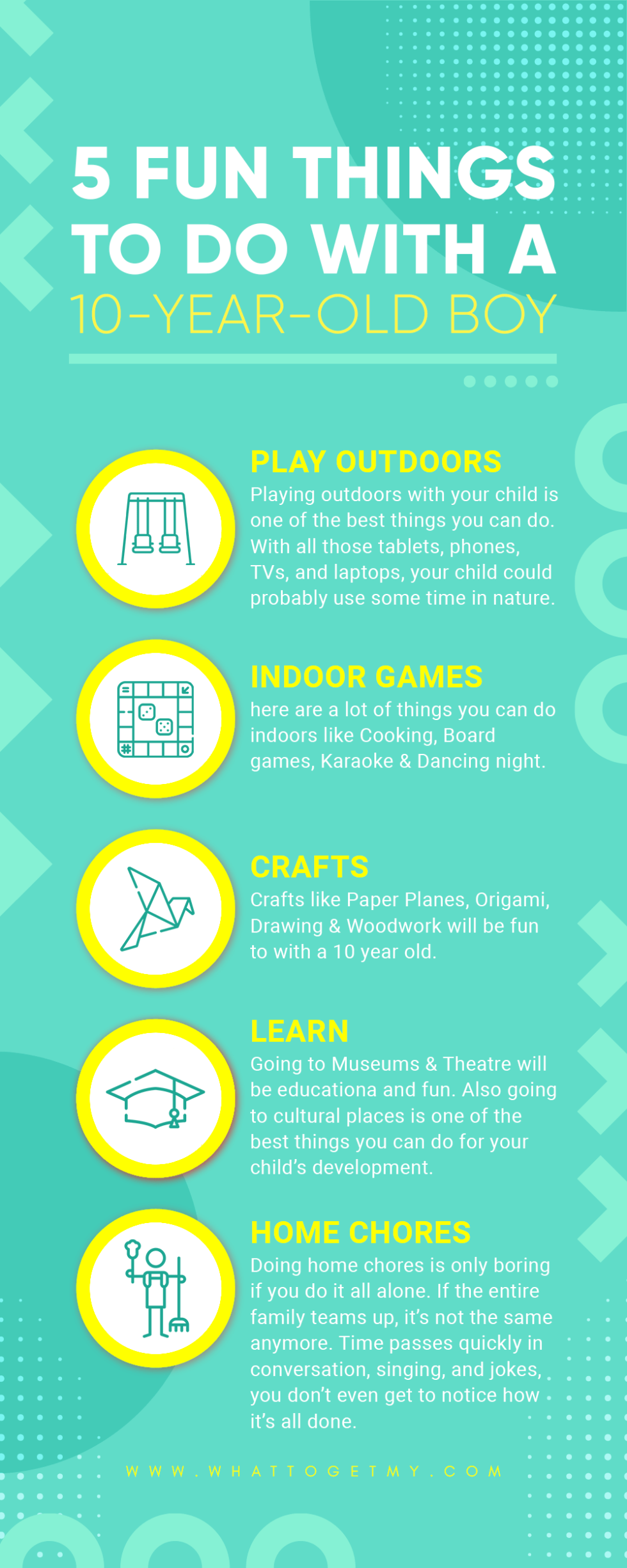 5 FUN THINGS TO DO WITH A 10-YEAR-OLD BOY

PLAY OUTDOORS
Playing outdoors with your child is one of the best things you can do. With all those tablets, phones, TVs, and laptops, your child could probably use some time in nature.

INDOOR GAMES
here are a lot of things you can do indoors like Cooking, Board games, Karaoke & Dancing night.

CRAFTS
Crafts like Paper Planes, Origami, Drawing & Woodwork will be fun to with a 10 year old.

LEARN
Going to Museums & Theatre will be educationa and fun. Also going to cultural places is one of the best things you can do for your child's development.

HOME CHORES
Doing home chores is only boring if you do it all alone. If the entire family teams up, it's not the same anymore. Time passes quickly in conversation, singing, and jokes, you don't even get to notice how it's all done.

WWW.WHATTOGETMY.COM