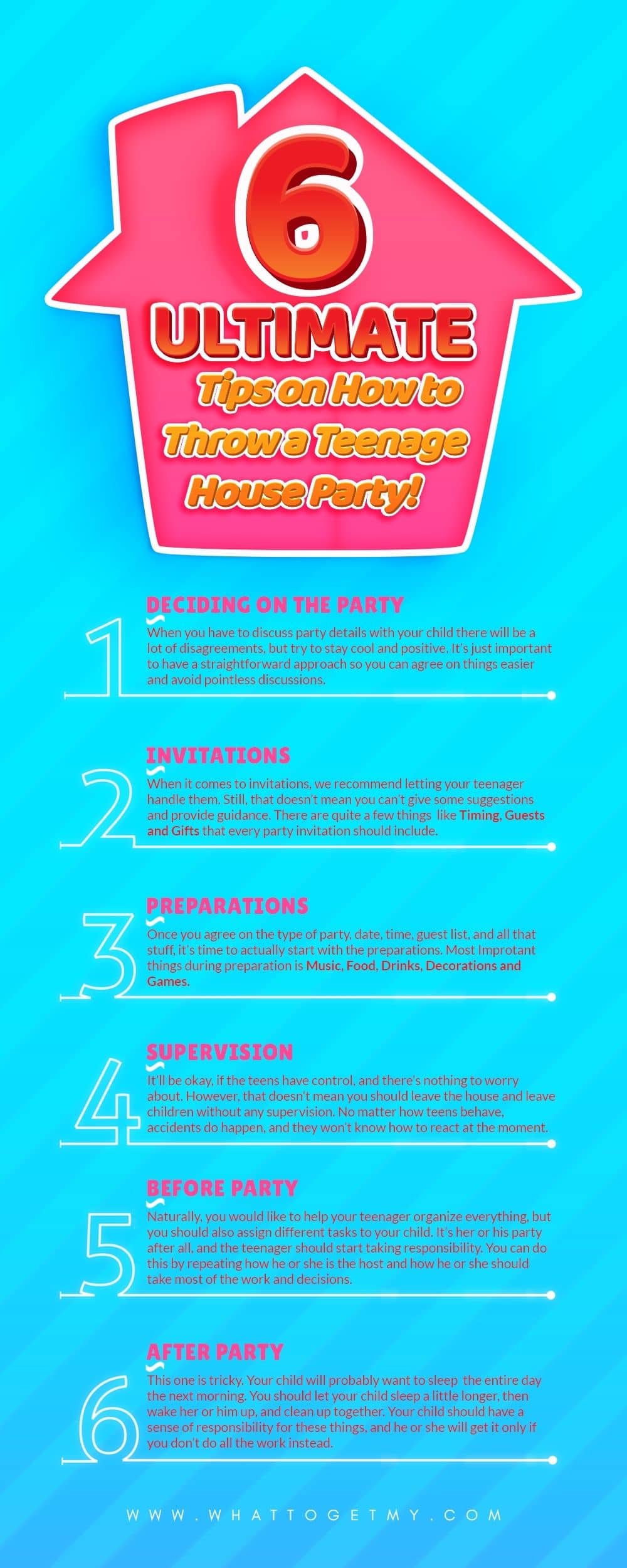 6
ULTIMATE
Tips on How to Throw a Teenage House Party!

1
DECIDING ON THE PARTY
When you have to discuss party details with your child there will be a lot of disagreements, but try to stay cool and positive. It's just important to have a straightforward approach so you can agree on things easier and avoid pointless discussions.

2
INVITATIONS
When it comes to invitations, we recommend letting your teenager handle them. Still, that doesn't mean you can't give some suggestions and provide guidance. There are quite a few things like Timing, Guests and Gifts that every party invitation should include.

3
PREPARATIONS
Once you agree on the type of party, date, time, guest list, and all that stuff, it's time to actually start with the preparations. Most Improtant things during preparation is Music, Food, Drinks, Decorations and Games.

4
SUPERVISION
It'll be okay, if the teens have control, and there's nothing to worry about. However, that doesn't mean you should leave the house and leave children without any supervision. No matter how teens behave, accidents do happen, and they won't know how to react at the moment.

5
BEFORE PARTY
Naturally, you would like to help your teenager organize everything, but you should also assign different tasks to your child. It's her or his party after all, and the teenager should start taking responsibility. You can do this by repeating how he or she is the host and how he or she should take most of the work and decisions.

6
AFTER PARTY
This one is tricky. Your child will probably want to sleep the entire day the next morning. You should let your child sleep a little longer, then wake her or him up, and clean up together. Your child should have a sense of responsibility for these things, and he or she will get it only if you don't do all the work instead.

WWW.WHATTOGETMY.COM