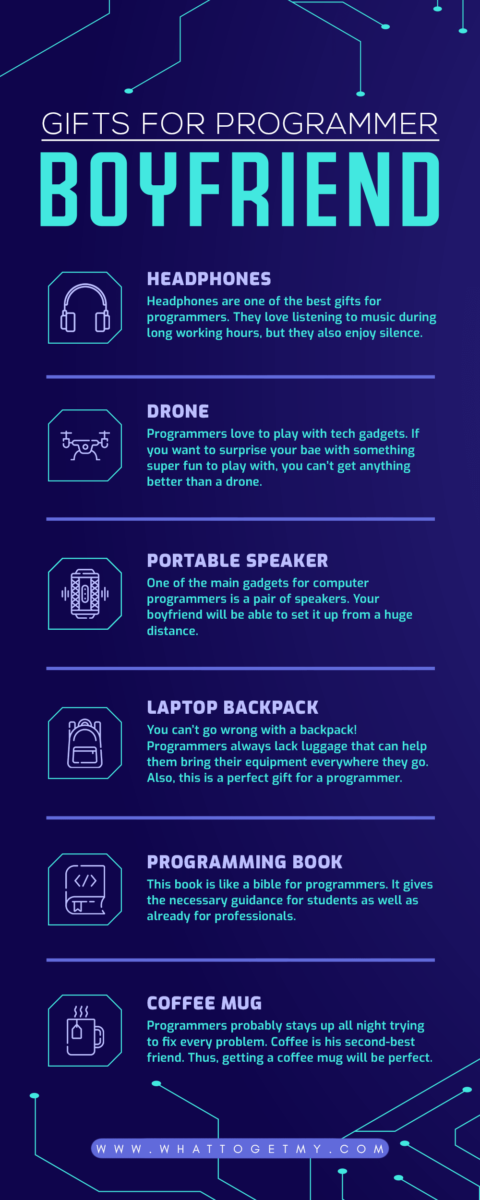 GIFTS FOR PROGRAMMER

BOYFRIEND

HEADPHONES

Headphones are one of the best gifts for programmers. They love listening to music during long working hours, but they also enjoy silence.

DRONE

Programmers love to play with tech gadgets. If you want to surprise your bae with something super fun to play with, you can't get anything better than a drone.

PORTABLE SPEAKER

One of the main gadgets for computer programmers is a pair of speakers. Your boyfriend will be able to set it up from a huge distance.

LAPTOP BACKPACK

You can't go wrong with a backpack! Programmers always lack luggage that can help them bring their equipment everywhere they go. Also, this is a perfect gift for a programmer.

PROGRAMMING BOOK

This book is like a bible for programmers. It gives the necessary guidance for students as well as already for professionals.

COFFEE MUG

Programmers probably stays up all night trying to fix every problem. Coffee is his second-best friend. Thus, getting a coffee mug will be perfect.

WWW.WHATTOGETMY.COM