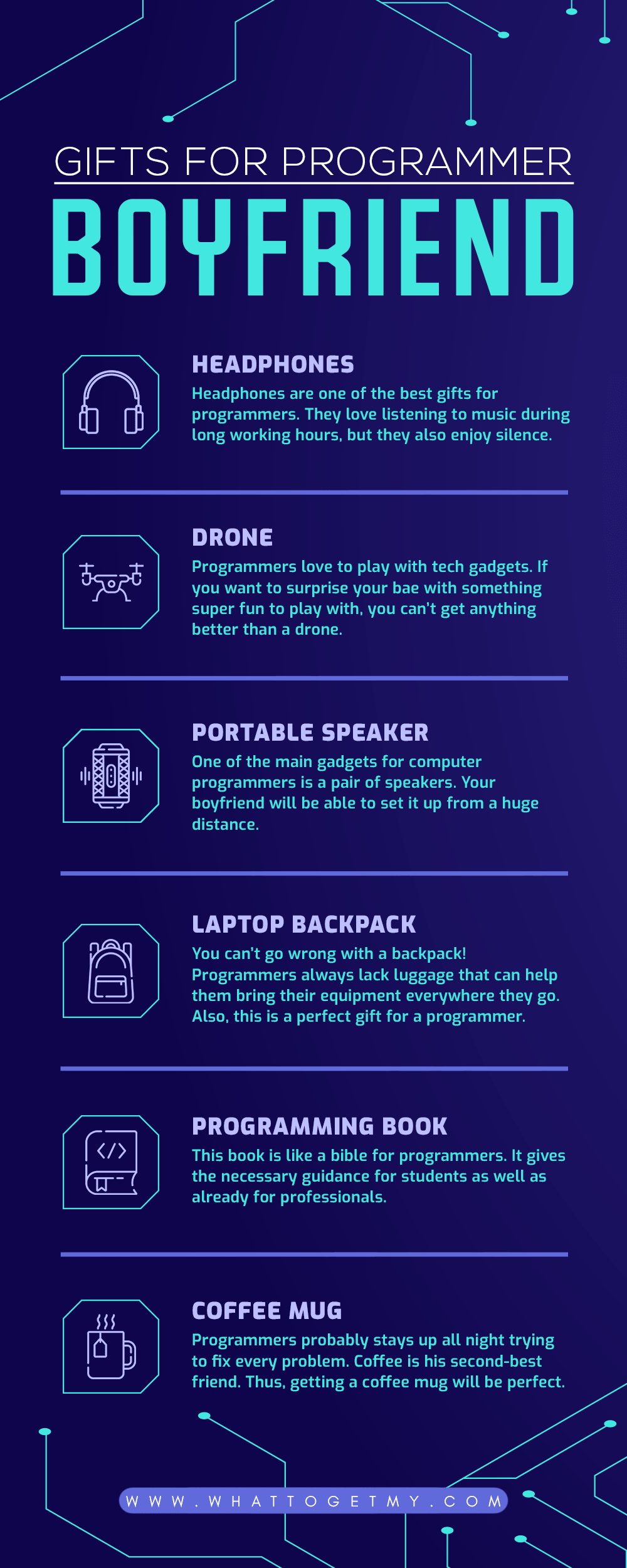 GIFTS FOR PROGRAMMER
BOYFRIEND

HEADPHONES
Headphones are one of the best gifts for programmers. They love listening to music during long working hours, but they also enjoy silence.

DRONE
Programmers love to play with tech gadgets. If you want to surprise your bae with something super fun to play with, you can't get anything better than a drone.

PORTABLE SPEAKER
One of the main gadgets for computer programmers is a pair of speakers. Your boyfriend will be able to set it up from a huge distance.

LAPTOP BACKPACK
You can't go wrong with a backpack! Programmers always lack luggage that can help them bring their equipment everywhere they go. Also, this is a perfect gift for a programmer.

PROGRAMMING BOOK
This book is like a bible for programmers. It gives the necessary guidance for students as well as already for professionals.

COFFEE MUG
Programmers probably stays up all night trying to fix every problem. Coffee is his second-best friend. Thus, getting a coffee mug will be perfect.

WWW.WHATTOGETMY.COM