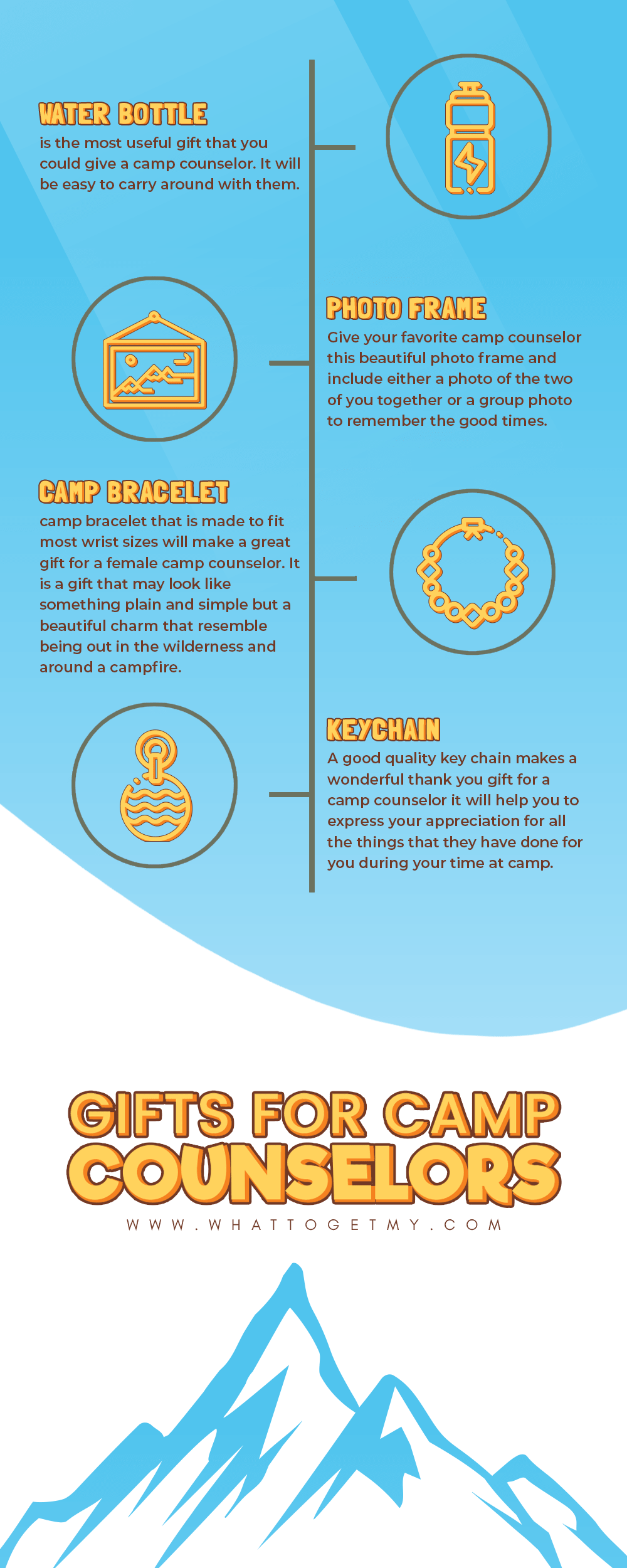 WATER BOTTLE
is the most useful gift that you could give a camp counselor. It will be easy to carry around with them.

PHOTO FRAME
Give your favorite camp counselor this beautiful photo frame and include either a photo of the two of you together or a group photo to remember the good times.

CAMP BRACELET
camp bracelet that is made to fit most wrist sizes will make a great gift for a female camp counselor. It is a gift that may look like something plain and simple but a beautiful charm that resemble being out in the wilderness and around a campfire.

KEYCHAIN
A good quality key chain makes a wonderful thank you gift for a camp counselor it will help you to express your appreciation for all the things that they have done for you during your time at camp.

GIFTS FOR CAMP COUNSELORS
WWW.WHATTOGETMY.COM