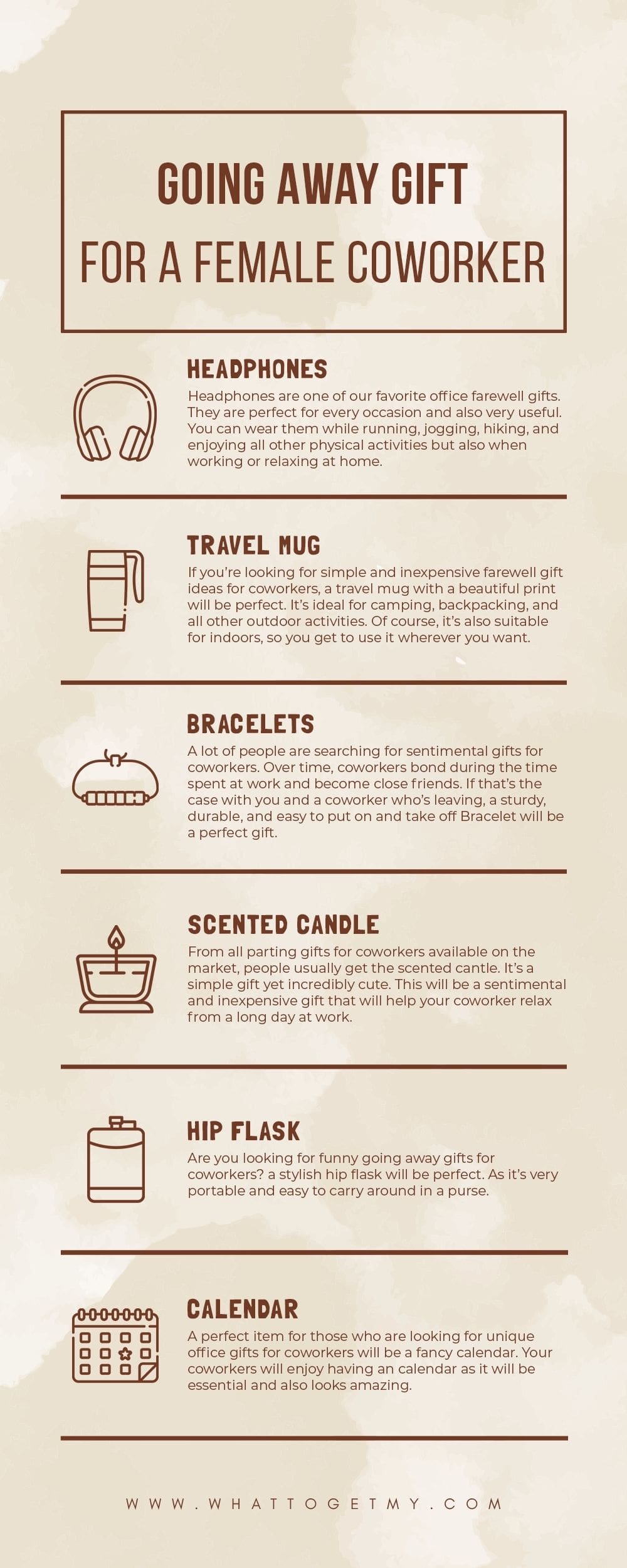 GOING AWAY GIFT
FOR A FEMALE COWORKER

HEADPHONES

Headphones are one of our favorite office farewell gifts. They are perfect for every occasion and also very useful. You can wear them while running, jogging, hiking, and enjoying all other physical activities but also when working or relaxing at home.

TRAVEL MUG

If you're looking for simple and inexpensive farewell gift ideas for coworkers, a travel mug with a beautiful print will be perfect. It's ideal for camping, backpacking, and all other outdoor activities. Of course, it's also suitable for indoors, so you get to use it wherever you want.

BRACELETS

A lot of people are searching for sentimental gifts for coworkers. Over time, coworkers bond during the time spent at work and become close friends. If that's the case with you and a coworker who's leaving, a sturdy, durable, and easy to put on and take off Bracelet will be a perfect gift.

SCENTED CANDLE

From all parting gifts for coworkers available on the market, people usually get the scented cantle. It's a simple gift yet incredibly cute. This will be a sentimental and inexpensive gift that will help your coworker relax from a long day at work.

HIP FLASK

Are you looking for funny going away gifts for coworkers? a stylish hip flask will be perfect. As it's very portable and easy to carry around in a purse.

CALENDAR

A perfect item for those who are looking for unique office gifts for coworkers will be a fancy calendar. Your coworkers will enjoy having an calendar as it will be essential and also looks amazing.

WWW.WHATTOGETMY.COM