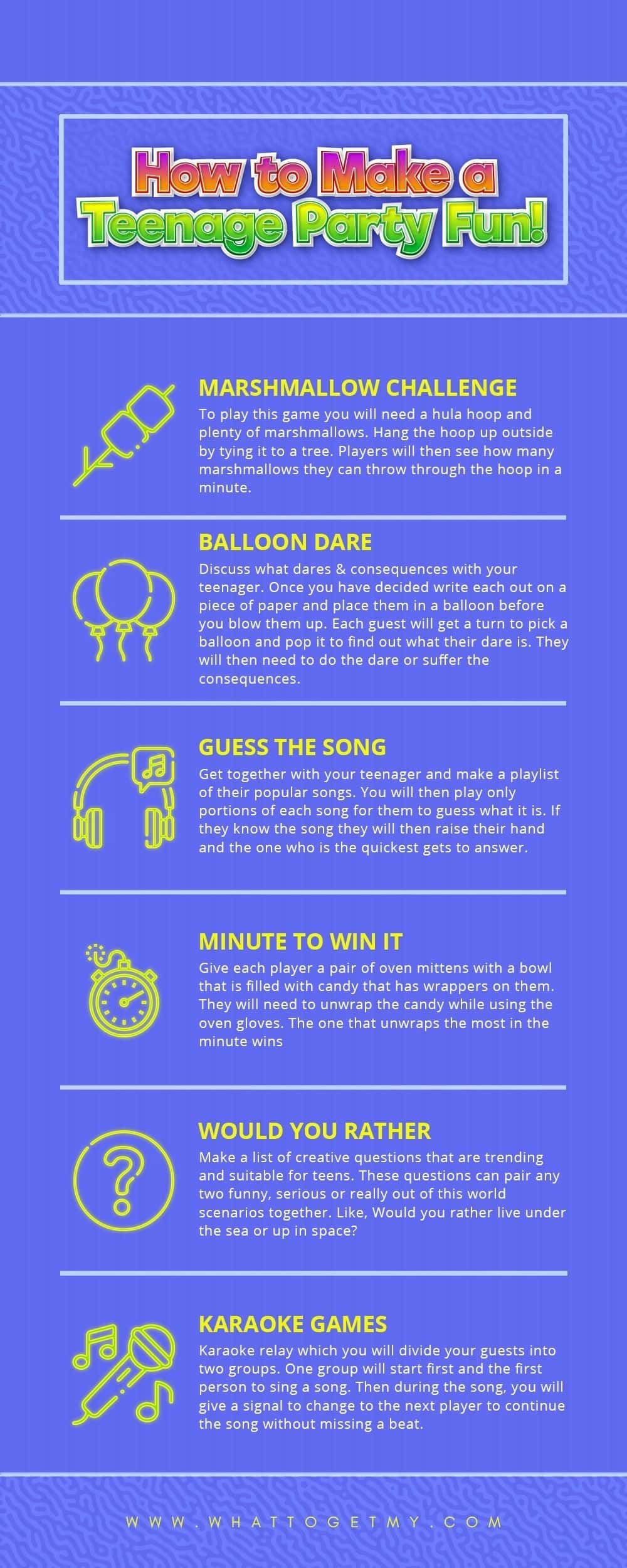 How to Make a Teenage Party Fun!

MARSHMALLOW CHALLENGE
To play this game you will need a hula hoop and plenty of marshmallows. Hang the hoop up outside by tying it to a tree. Players will then see how many marshmallows they can throw through the hoop in a minute.

BALLOON DARE
Discuss what dares & consequences with your teenager. Once you have decided write each out on a piece of paper and place them in a balloon before you blow them up. Each guest will get a turn to pick a balloon and pop it to find out what their dare is. They will then need to do the dare or suffer the consequences.

GUESS THE SONG
Get together with your teenager and make a playlist of their popular songs. You will then play only portions of each song for them to guess what it is. If they know the song they will then raise their hand and the one who is the quickest gets to answer.

MINUTE TO WIN IT
Give each player a pair of oven mittens with a bowl that is filled with candy that has wrappers on them. They will need to unwrap the candy while using the oven gloves. The one that unwraps the most in the minute wins

WOULD YOU RATHER
Make a list of creative questions that are trending and suitable for teens. These questions can pair any two funny, serious or really out of this world scenarios together. Like, Would you rather live under the sea or up in space?

KARAOKE GAMES
Karaoke relay which you will divide your guests into two groups. One group will start first and the first person to sing a song. Then during the song, you will give a signal to change to the next player to continue the song without missing a beat.

WWW.WHATTOGETMY.COM