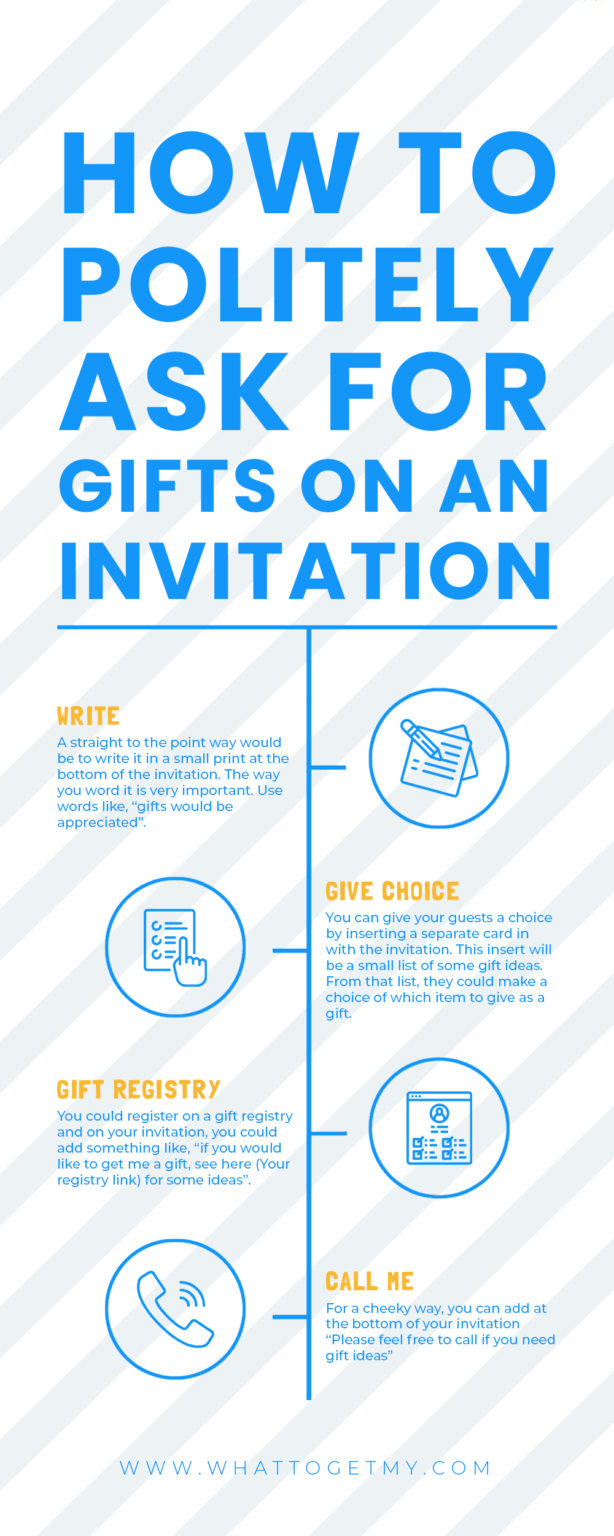 HOW TO POLITELY ASK FOR GIFTS ON AN INVITATION

WRITE

A straight to the point way would be to write it in a small print at the bottom of the invitation. The way you word it is very important. Use words like, "gifts would be appreciated".

GIVE CHOICE

You can give your guests a choice by inserting a separate card in with the invitation. This insert will be a small list of some gift ideas. From that list, they could make a choice of which item to give as a gift.

GIFT REGISTRY

You could register on a gift registry and on your invitation, you could add something like, "if you would like to get me a gift, see here (Your registry link) for some ideas".

CALL ME

For a cheeky way, you can add at the bottom of your invitation "Please feel free to call if you need gift ideas"

WWW.WHATTOGETMY.COM