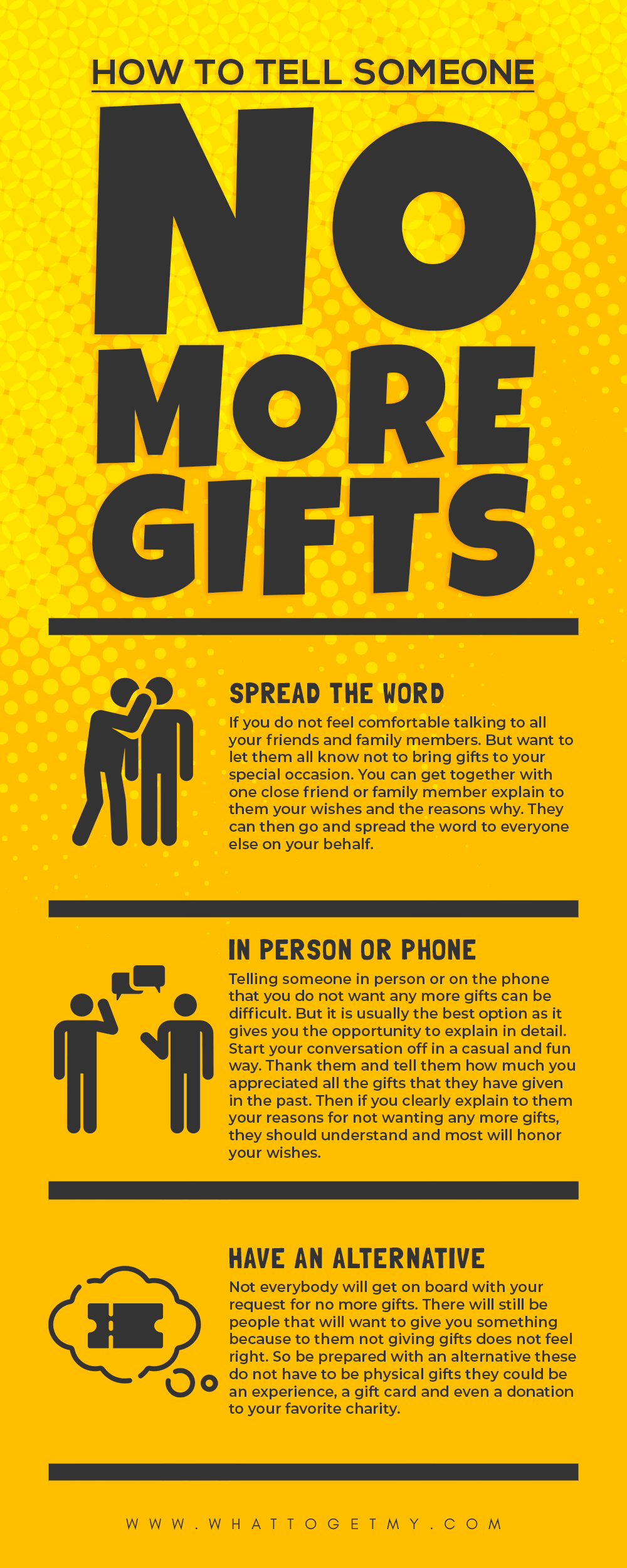 HOW TO TELL SOMEONE

NO MORE GIFTS

SPREAD THE WORD

If you do not feel comfortable talking to all your friends and family members. But want to let them all know not to bring gifts to your special occasion. You can get together with one close friend or family member explain to them your wishes and the reasons why. They can then go and spread the word to everyone else on your behalf.

IN PERSON OR PHONE

Telling someone in person or on the phone that you do not want any more gifts can be difficult. But it is usually the best option as it gives you the opportunity to explain in detail. Start your conversation off in a casual and fun way. Thank them and tell them how much you appreciated all the gifts that they have given in the past. Then if you clearly explain to them your reasons for not wanting any more gifts, they should understand and most will honor your wishes.

HAVE AN ALTERNATIVE

Not everybody will get on board with your request for no more gifts. There will still be people that will want to give you something because to them not giving gifts does not feel right. So be prepared with an alternative these do not have to be physical gifts they could be an experience, a gift card and even a donation to your favorite charity.

WWW.WHATTOGETMY.COM