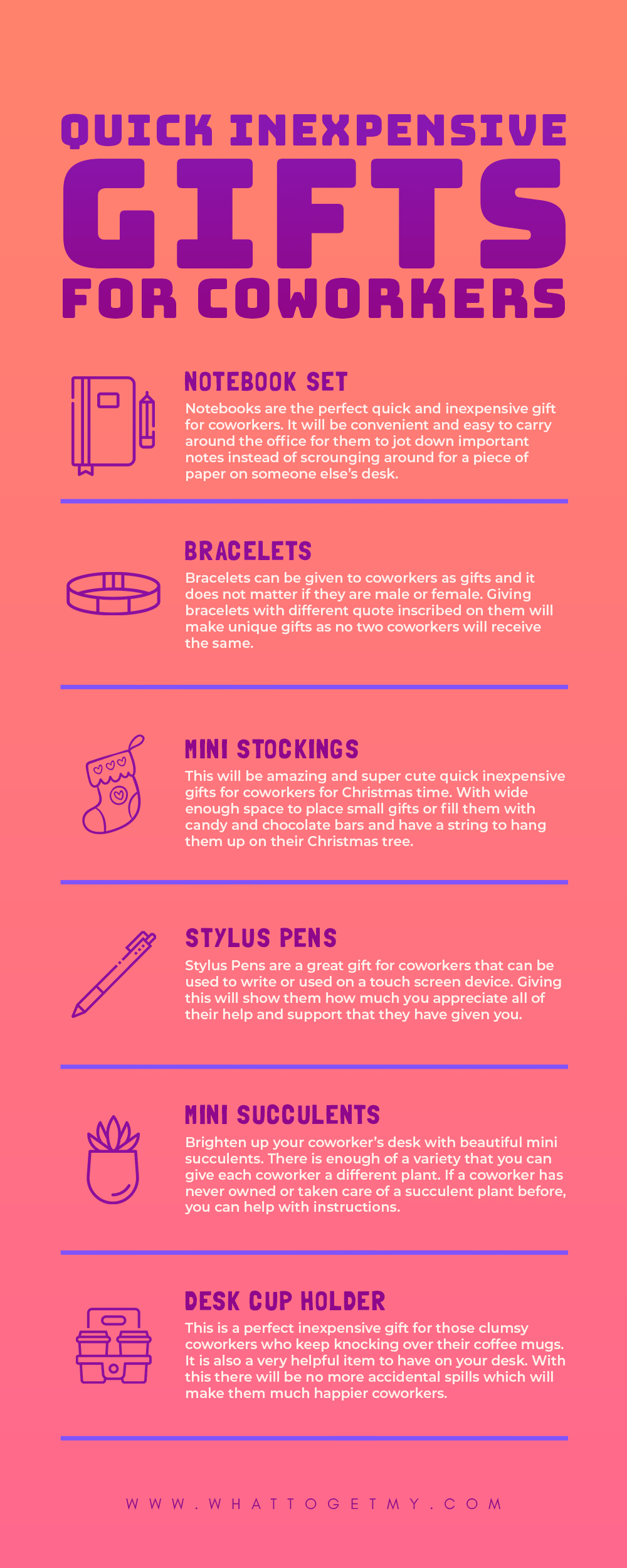 QUICK INEXPENSIVE
GIFTS
FOR COWORKERS

NOTEBOOK SET
Notebooks are the perfect quick and inexpensive gift for coworkers. It will be convenient and easy to carry around the office for them to jot down important notes instead of scrounging around for a piece of paper on someone else's desk.

BRACELETS
Bracelets can be given to coworkers as gifts and it does not matter if they are male or female. Giving bracelets with different quote inscribed on them will make unique gifts as no two coworkers will receive the same.

MINI STOCKINGS
This will be amazing and super cute quick inexpensive gifts for coworkers for Christmas time. With wide enough space to place small gifts or fill them with candy and chocolate bars and have a string to hang them up on their Christmas tree.

STYLUS PENS
Stylus Pens are a great gift for coworkers that can be used to write or used on a touch screen device. Giving this will show them how much you appreciate all of their help and support that they have given you.

MINI SUCCULENTS
Brighten up your coworker's desk with beautiful mini succulents. There is enough of a variety that you can give each coworker a different plant. If a coworker has never owned or taken care of a succulent plant before, you can help with instructions.

DESK CUP HOLDER
This is a perfect inexpensive gift for those clumsy coworkers who keep knocking over their coffee mugs. It is also a very helpful item to have on your desk. With this there will be no more accidental spills which will make them much happier coworkers.

WWW.WHATTOGETMY.COM