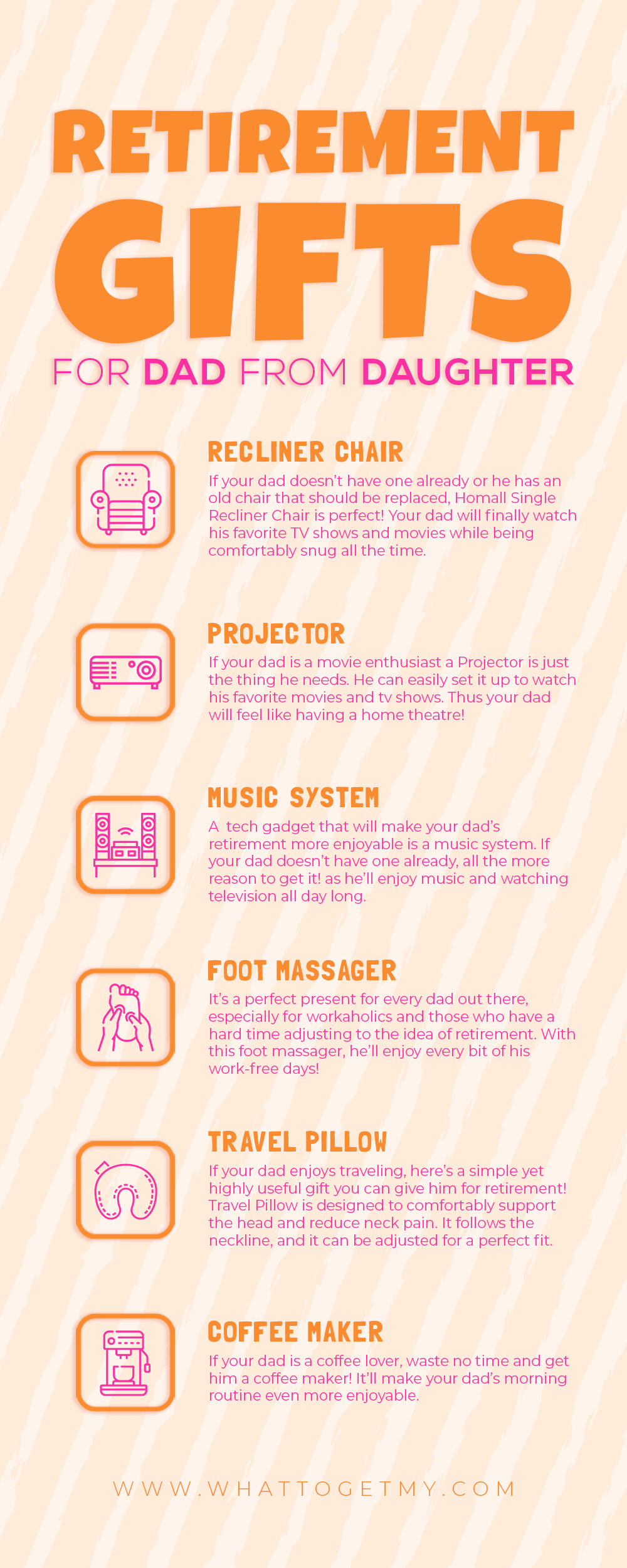 RETIREMENT GIFTS

FOR DAD FROM DAUGHTER

RECLINER CHAIR

If your dad doesn't have one already or he has an old chair that should be replaced, Homall Single Recliner Chair is perfect! Your dad will finally watch his favorite TV shows and movies while being comfortably snug all the time.

PROJECTOR

If your dad is a movie enthusiast a Projector is just the thing he needs. He can easily set it up to watch his favorite movies and tv shows. Thus your dad will feel like having a home theatre!

MUSIC SYSTEM

A tech gadget that will make your dad's retirement more enjoyable is a music system. If your dad doesn't have one already, all the more reason to get it! as he'll enjoy music and watching television all day long.

FOOT MASSAGER

It's a perfect present for every dad out there, especially for workaholics and those who have a hard time adjusting to the idea of retirement. With this foot massager, he'll enjoy every bit of his work-free days!

TRAVEL PILLOW

If your dad enjoys traveling, here's a simple yet highly useful gift you can give him for retirement! Travel Pillow is designed to comfortably support the head and reduce neck pain. It follows the neckline, and it can be adjusted for a perfect fit.

COFFEE MAKER

If your dad is a coffee lover, waste no time and get him a coffee maker! It'll make your dad's morning routine even more enjoyable.

WWW.WHATTOGETMY.COM