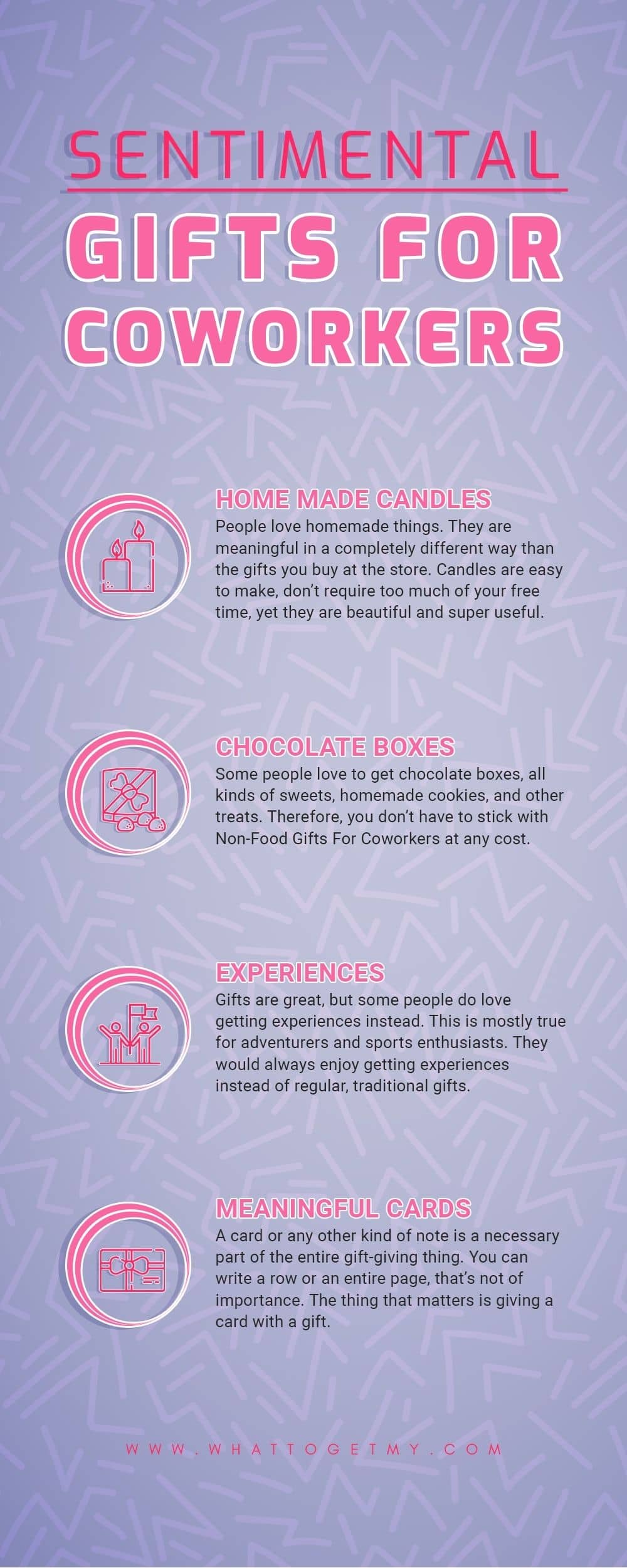 SENTIMENTAL

GIFTS FOR COWORKERS

HOME MADE CANDLES
People love homemade things. They are meaningful in a completely different way than the gifts you buy at the store. Candles are easy to make, don't require too much of your free time, yet they are beautiful and super useful.

CHOCOLATE BOXES
Some people love to get chocolate boxes, all kinds of sweets, homemade cookies, and other treats. Therefore, you don't have to stick with Non-Food Gifts For Coworkers at any cost.

EXPERIENCES
Gifts are great, but some people do love getting experiences instead. This is mostly true for adventurers and sports enthusiasts. They would always enjoy getting experiences instead of regular, traditional gifts.

MEANINGFUL CARDS
A card or any other kind of note is a necessary part of the entire gift-giving thing. You can write a row or an entire page, that's not of importance. The thing that matters is giving a card with a gift.

WWW.WHATTOGETMY.COM