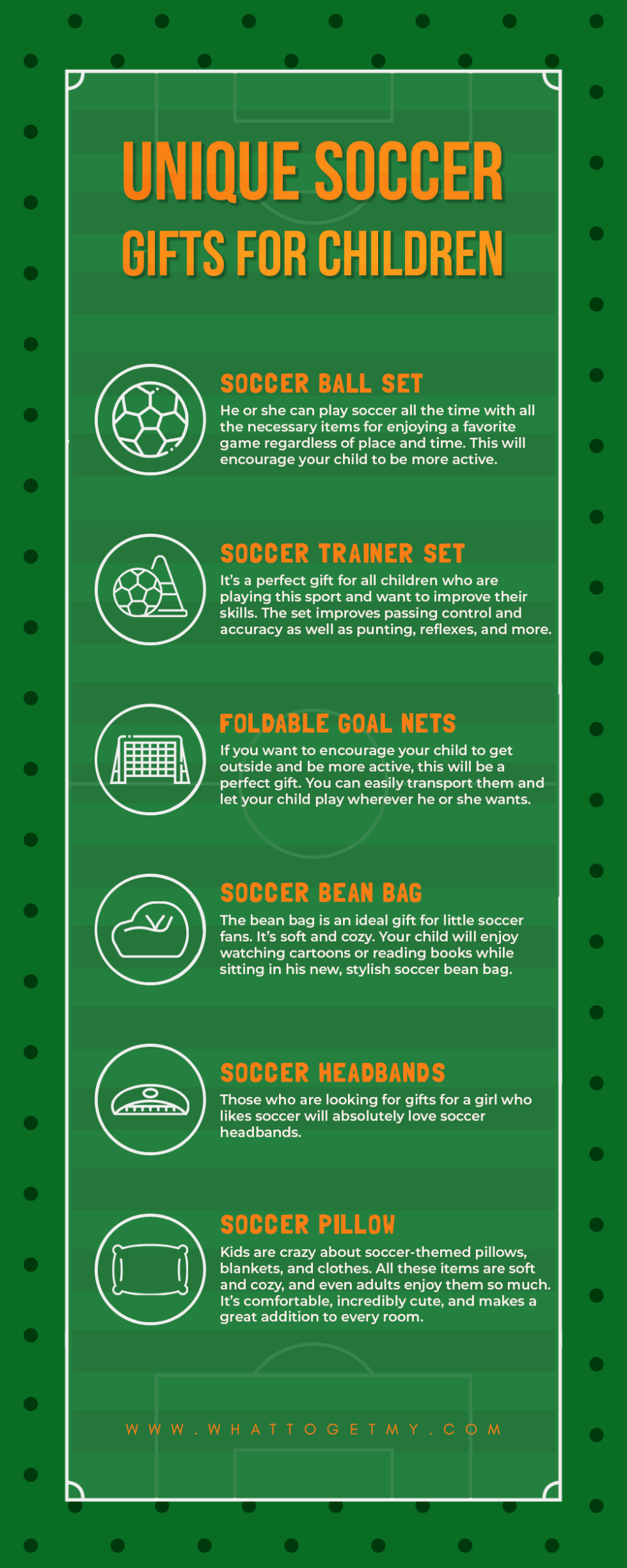 UNIQUE SOCCER GIFTS FOR CHILDREN

SOCCER BALL SET
He or she can play soccer all the time with all the necessary items for enjoying a favorite game regardless of place and time. This will encourage your child to be more active.

SOCCER TRAINER SET
It's a perfect gift for all children who are playing this sport and want to improve their skills. The set improves passing control and accuracy as well as punting, reflexes, and more.

FOLDABLE GOAL NETS
If you want to encourage your child to get outside and be more active, this will be a perfect gift. You can easily transport them and let your child play wherever he or she wants.

SOCCER BEAN BAG
The bean bag is an ideal gift for little soccer fans. It's soft and cozy. Your child will enjoy watching cartoons or reading books while sitting in his new, stylish soccer bean bag.

SOCCER HEADBANDS
Those who are looking for gifts for a girl who likes soccer will absolutely love soccer headbands.

SOCCER PILLOW
Kids are crazy about soccer-themed pillows, blankets, and clothes. All these items are soft and cozy, and even adults enjoy them so much. It's comfortable, incredibly cute, and makes a great addition to every room.

WWW.WHATTOGETMY.COM