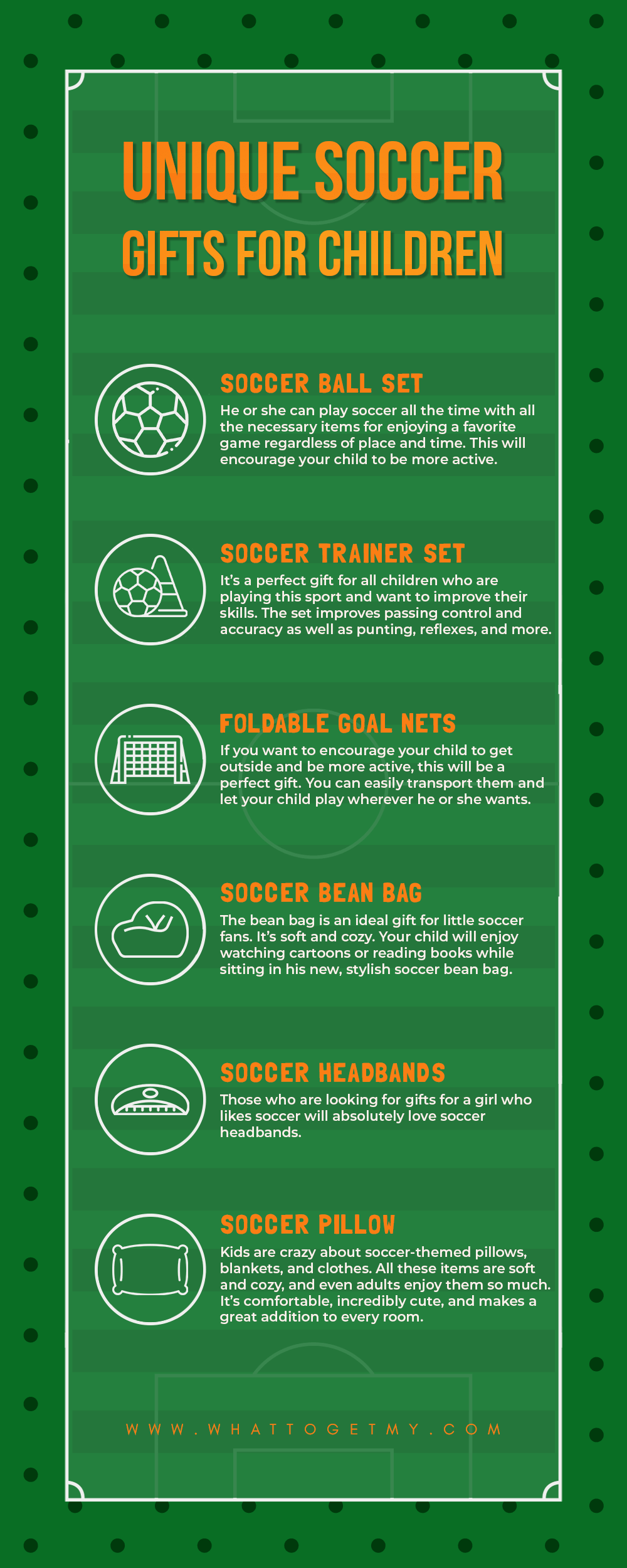 UNIQUE SOCCER GIFTS FOR CHILDREN

SOCCER BALL SET
He or she can play soccer all the time with all the necessary items for enjoying a favorite game regardless of place and time. This will encourage your child to be more active.

SOCCER TRAINER SET
It's a perfect gift for all children who are playing this sport and want to improve their skills. The set improves passing control and accuracy as well as punting, reflexes, and more.

FOLDABLE GOAL NETS
If you want to encourage your child to get outside and be more active, this will be a perfect gift. You can easily transport them and let your child play wherever he or she wants.

SOCCER BEAN BAG
The bean bag is an ideal gift for little soccer fans. It's soft and cozy. Your child will enjoy watching cartoons or reading books while sitting in his new, stylish soccer bean bag.

SOCCER HEADBANDS
Those who are looking for gifts for a girl who likes soccer will absolutely love soccer headbands.

SOCCER PILLOW
Kids are crazy about soccer-themed pillows, blankets, and clothes. All these items are soft and cozy, and even adults enjoy them so much. It's comfortable, incredibly cute, and makes a great addition to every room.

WWW.WHATTOGETMY.COM