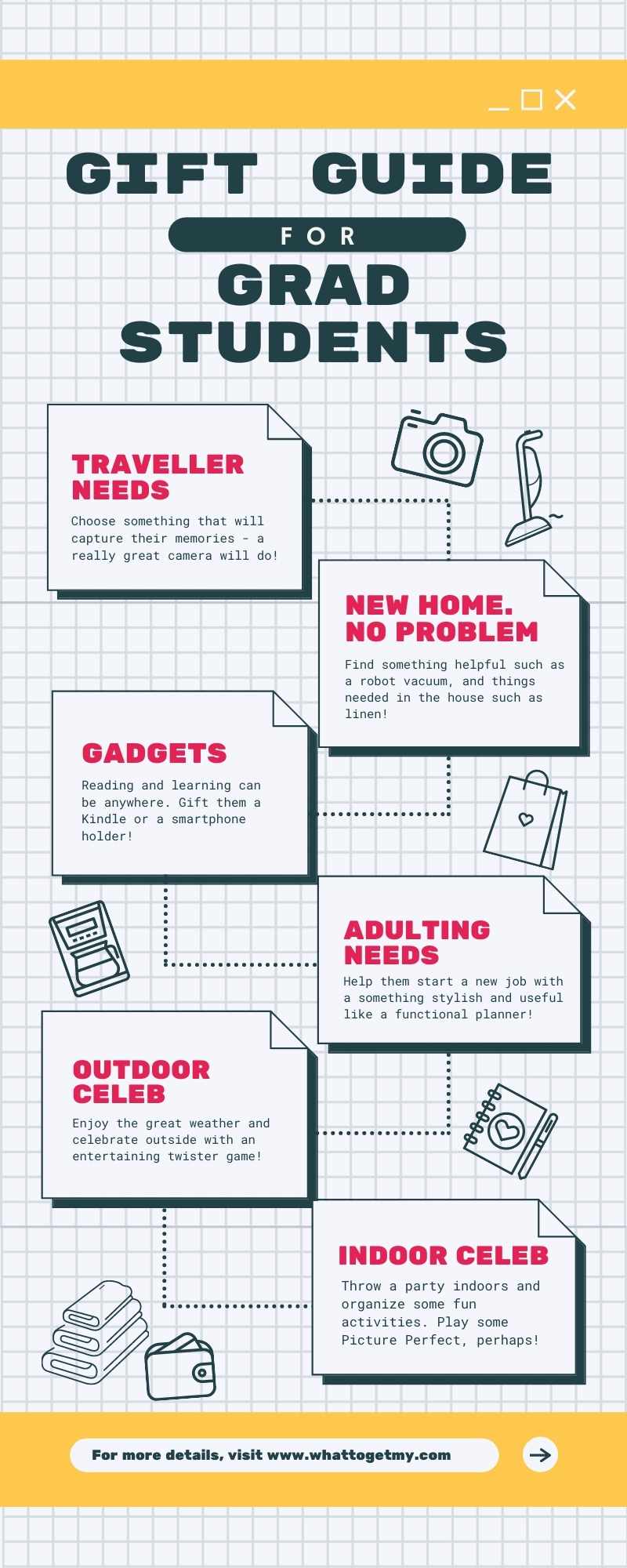 GIFT GUIDE

FOR

GRAD STUDENTS

TRAVELLER NEEDS

Choose something that will capture their memories - a really great camera will do!

NEW HOME. NO PROBLEM

Find something helpful such as a robot vacuum, and things needed in the house such as linen!

GADGETS

Reading and learning can be anywhere. Gift them a Kindle or a smartphone holder!

ADULTING NEEDS

Help them start a new job with a something stylish and useful like a functional planner!

OUTDOOR CELEB

Enjoy the great weather and celebrate outside with an entertaining twister game!

INDOOR CELEB

Throw a party indoors and organize some fun activities. Play some Picture Perfect, perhaps!

For more details, visit www.whattogetmy.com