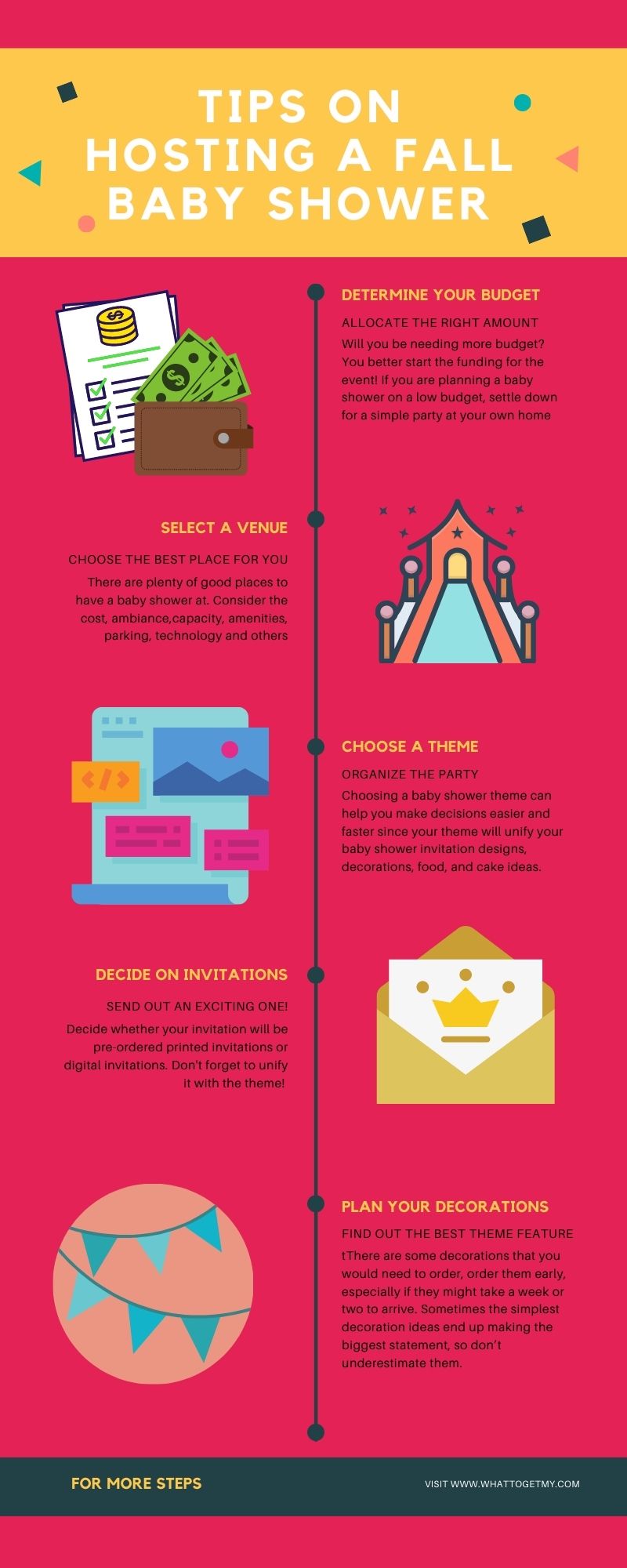 TIPS ON HOSTING A FALL BABY SHOWER

DETERMINE YOUR BUDGET

ALLOCATE THE RIGHT AMOUNT

Will you be needing more budget? You better start the funding for the event! If you are planning a baby shower on a low budget, settle down for a simple party at your own home

SELECT A VENUE

CHOOSE THE BEST PLACE FOR YOU

There are plenty of good places to have a baby shower at. Consider the cost, ambiance,capacity, amenities, parking, technology and others

CHOOSE A THEME

ORGANIZE THE PARTY

Choosing a baby shower theme can help you make decisions easier and faster since your theme will unify your baby shower invitation designs, decorations, food, and cake ideas.

DECIDE ON INVITATIONS

SEND OUT AN EXCITING ONE!

Decide whether your invitation will be pre-ordered printed invitations or digital invitations. Don't forget to unify it with the theme!

PLAN YOUR DECORATIONS

FIND OUT THE BEST THEME FEATURE

tThere are some decorations that you would need to order, order them early, especially if they might take a week or two to arrive. Sometimes the simplest decoration ideas end up making the biggest statement, so don't underestimate them.

FOR MORE STEPS

VISIT WWW.WHATTOGETMY.COM