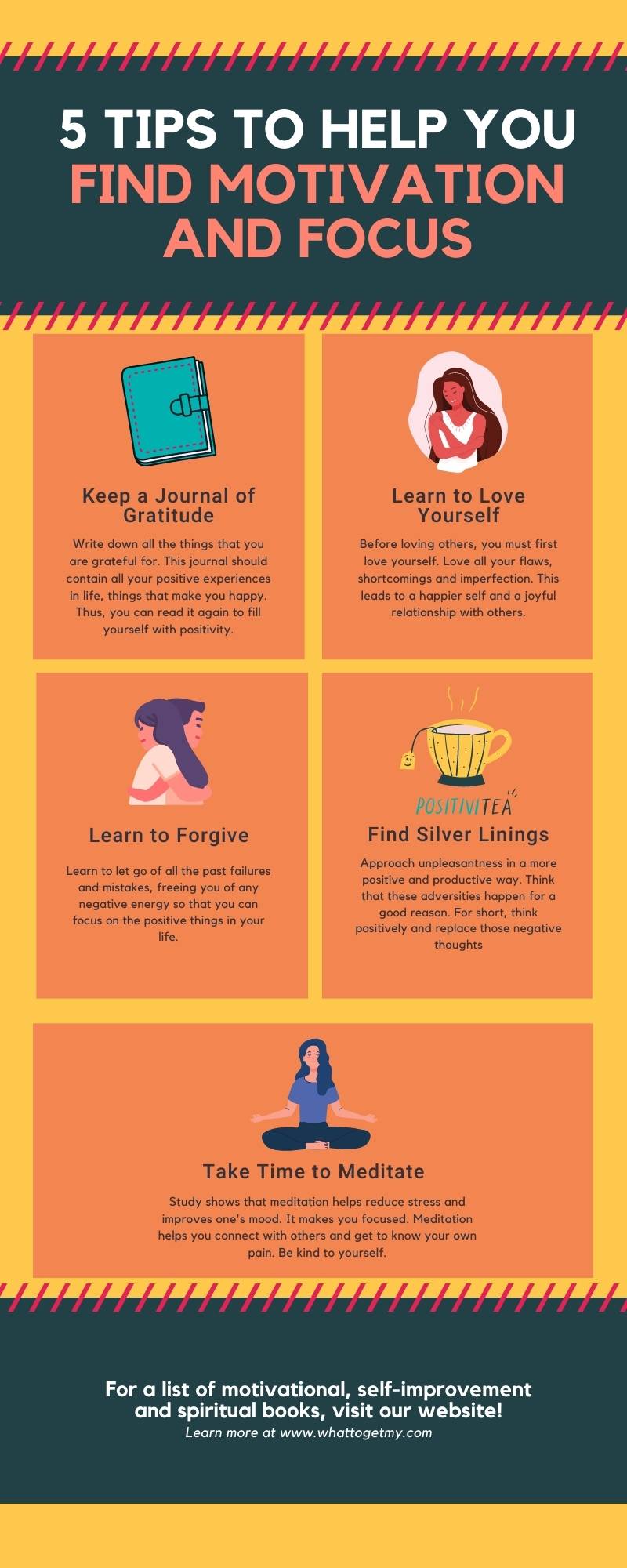 5 TIPS TO HELP YOU
FIND MOTIVATION AND FOCUS

Keep a Journal of Gratitude

Write down all the things that you are grateful for. This journal should contain all your positive experiences in life, things that make you happy. Thus, you can read it again to fill yourself with positivity.

Learn to Love Yourself

Before loving others, you must first love yourself. Love all your flaws, shortcomings and imperfection. This leads to a happier self and a joyful relationship with others.

Learn to Forgive

Learn to let go of all the past failures and mistakes, freeing you of any negative energy so that you can focus on the positive things in your life.

POSITIVITEA

Find Silver Linings

Approach unpleasantness in a more positive and productive way. Think that these adversities happen for a good reason. For short, think positively and replace those negative thoughts

Take Time to Meditate

Study shows that meditation helps reduce stress and improves one's mood. It makes you focused. Meditation helps you connect with others and get to know your own pain. Be kind to yourself.

For a list of motivational, self-improvement and spiritual books, visit our website!
Learn more at www.whattogetmy.com