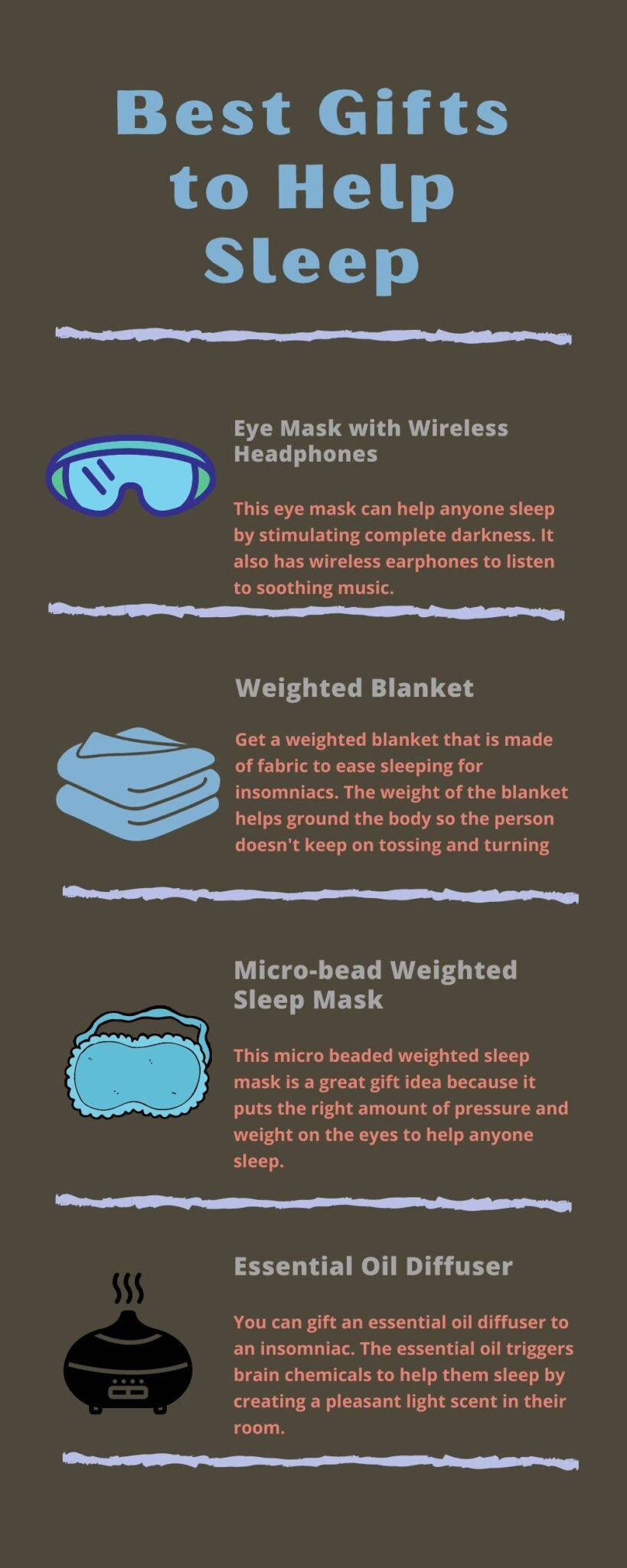 Best Gifts to Help Sleep

Eye Mask with Wireless Headphones

This eye mask can help anyone sleep by stimulating complete darkness. It also has wireless earphones to listen to soothing music.

Weighted Blanket

Get a weighted blanket that is made of fabric to ease sleeping for insomniacs. The weight of the blanket helps ground the body so the person doesn't keep on tossing and turning

Micro-bead Weighted Sleep Mask

This micro beaded weighted sleep mask is a great gift idea because it puts the right amount of pressure and weight on the eyes to help anyone sleep.

Essential Oil Diffuser

You can gift an essential oil diffuser to an insomniac. The essential oil triggers brain chemicals to help them sleep by creating a pleasant light scent in their room.