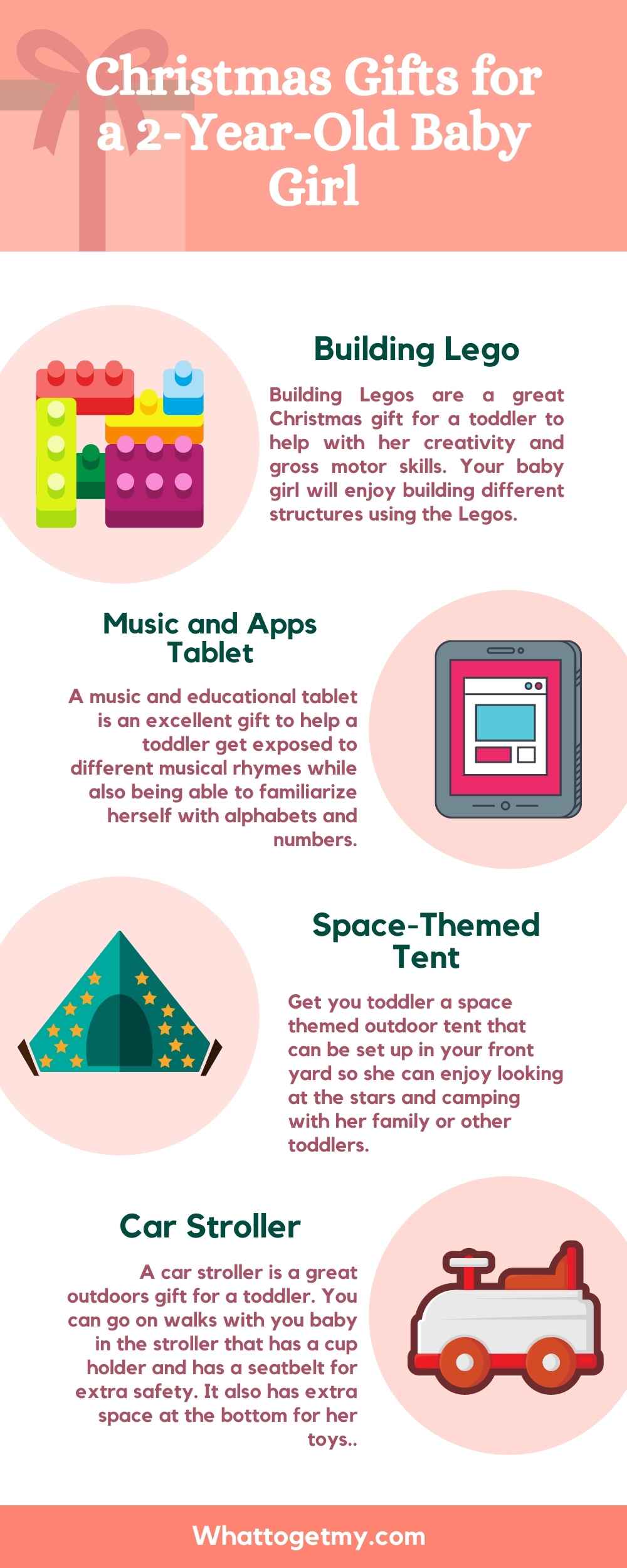 Christmas Gifts for a 2-Year-Old Baby Girl

Building Lego

Building Legos are a great Christmas gift for a toddler to help with her creativity and gross motor skills. Your baby girl will enjoy building different structures using the Legos.

Music and Apps Tablet

A music and educational tablet is an excellent gift to help a toddler get exposed to different musical rhymes while also being able to familiarize herself with alphabets and numbers.

Space-Themed Tent

Get you toddler a space themed outdoor tent that can be set up in your front yard so she can enjoy looking at the stars and camping with her family or other toddlers.

Car Stroller

A car stroller is a great outdoors gift for a toddler. You can go on walks with you baby in the stroller that has a cup holder and has a seatbelt for extra safety. It also has extra space at the bottom for her toys..

Whattogetmy.com