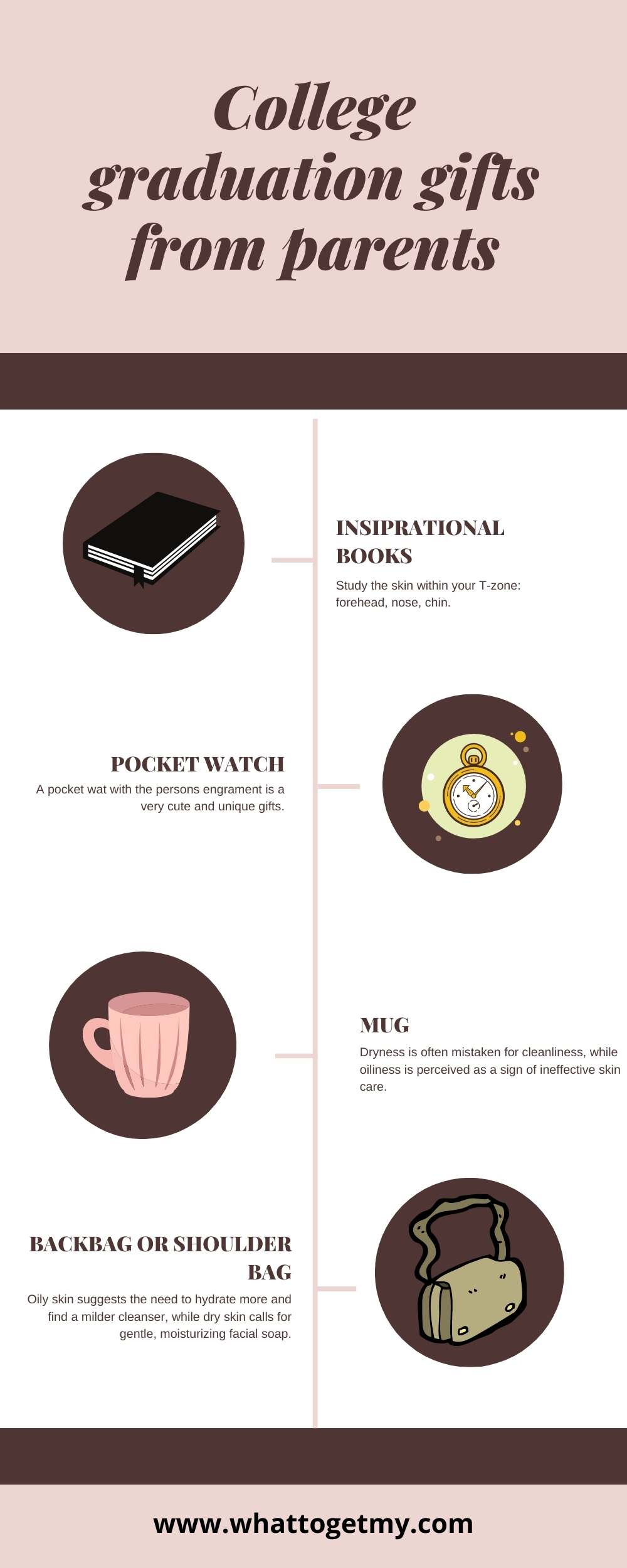 College graduation gifts from parents

INSIPRATIONAL BOOKS

Study the skin within your T-zone: forehead, nose, chin.

POCKET WATCH

A pocket wat with the persons engrament is a very cute and unique gifts.

MUG

Dryness is often mistaken for cleanliness, while oiliness is perceived as a sign of ineffective skin care.

BACKBAG OR SHOULDER BAG

Oily skin suggests the need to hydrate more and find a milder cleanser, while dry skin calls for gentle, moisturizing facial soap.

www.whattogetmy.com