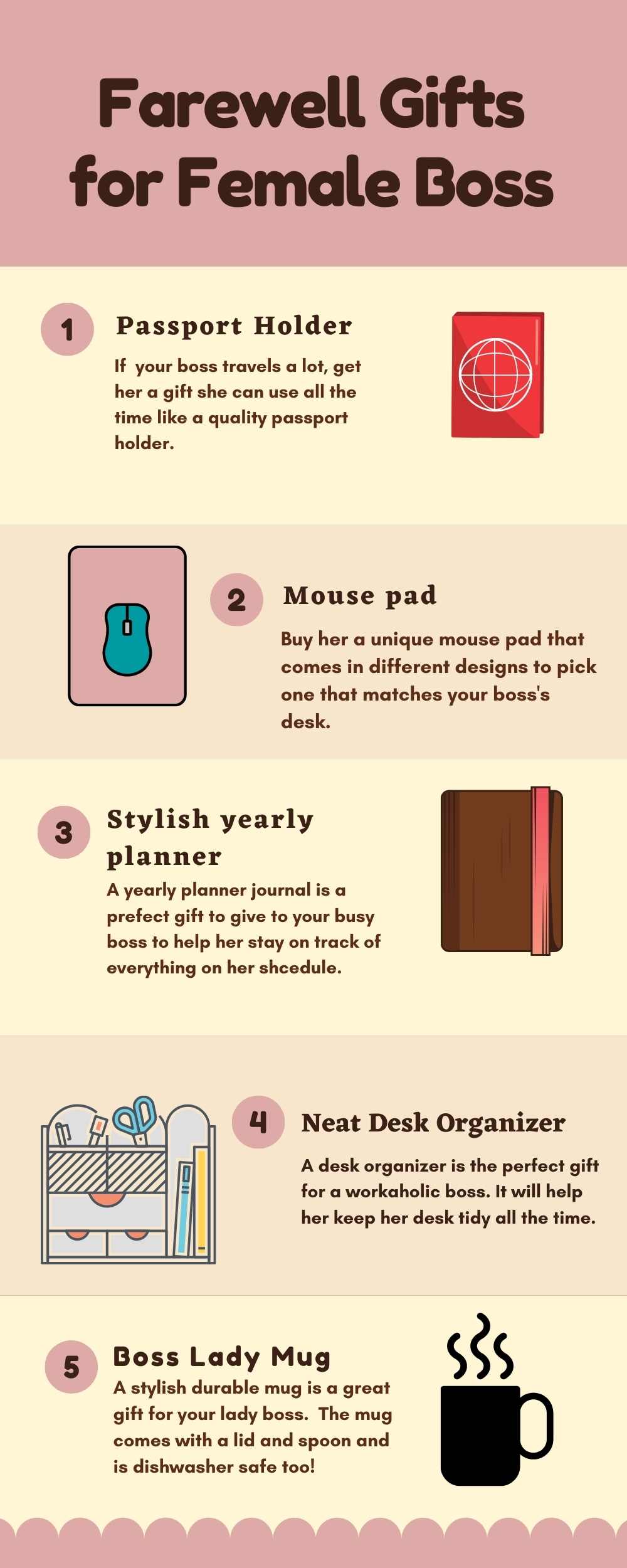 Farewell Gifts for Female Boss

1

Passport Holder

If your boss travels a lot, get her a gift she can use all the time like a quality passport holder.

2

Mouse pad

Buy her a unique mouse pad that comes in different designs to pick one that matches your boss's desk.

3

Stylish yearly planner

A yearly planner journal is a prefect gift to give to your busy boss to help her stay on track of everything on her shcedule.

4

Neat Desk Organizer

A desk organizer is the perfect gift for a workaholic boss. It will help her keep her desk tidy all the time.

5

Boss Lady Mug

A stylish durable mug is a great gift for your lady boss. The mug comes with a lid and spoon and is dishwasher safe too!