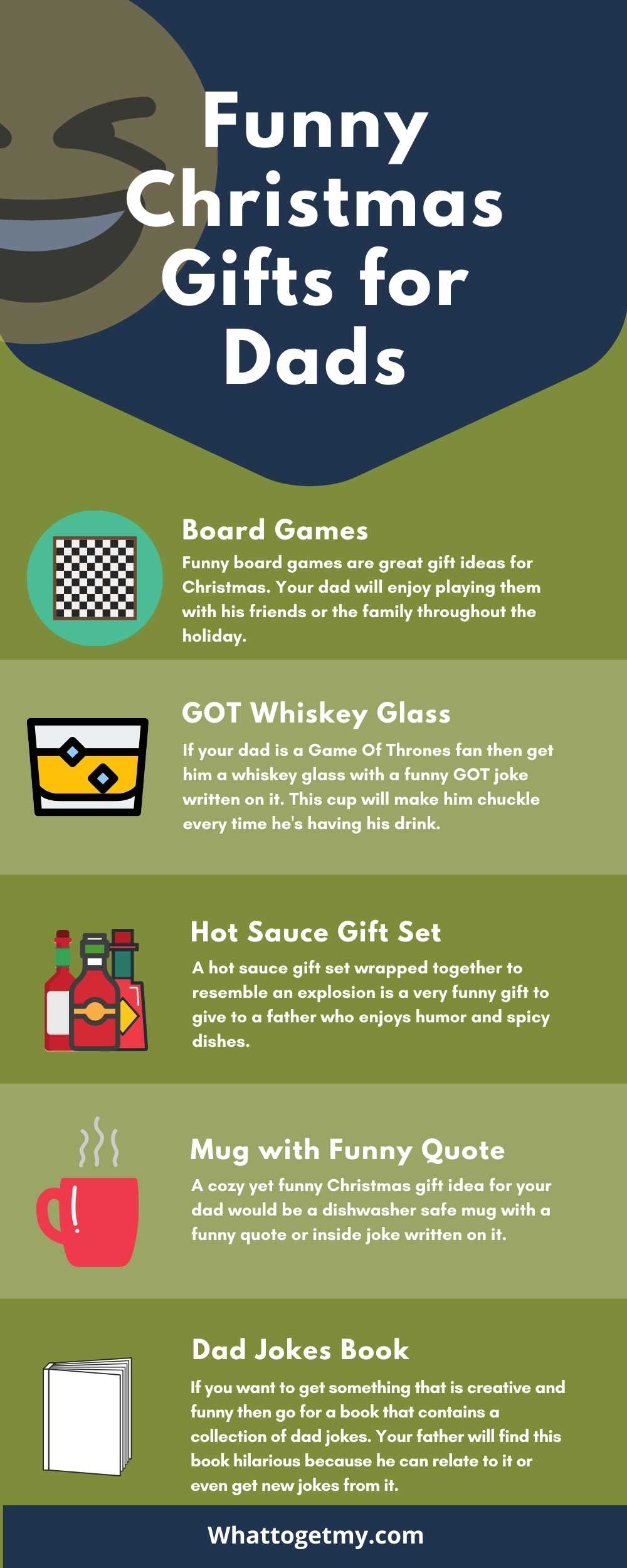 Funny Christmas Gifts for Dads

Board Games

Funny board games are great gift ideas for Christmas. Your dad will enjoy playing them with his friends or the family throughout the holiday.

GOT Whiskey Glass

If your dad is a Game Of Thrones fan then get him a whiskey glass with a funny GOT joke written on it. This cup will make him chuckle every time he's having his drink.

Hot Sauce Gift Set

A hot sauce gift set wrapped together to resemble an explosion is a very funny gift to give to a father who enjoys humor and spicy dishes.

Mug with Funny Quote

A cozy yet funny Christmas gift idea for your dad would be a dishwasher safe mug with a funny quote or inside joke written on it.

Dad Jokes Book

If you want to get something that is creative and funny then go for a book that contains a collection of dad jokes. Your father will find this book hilarious because he can relate to it or even get new jokes from it.

Whattogetmy.com