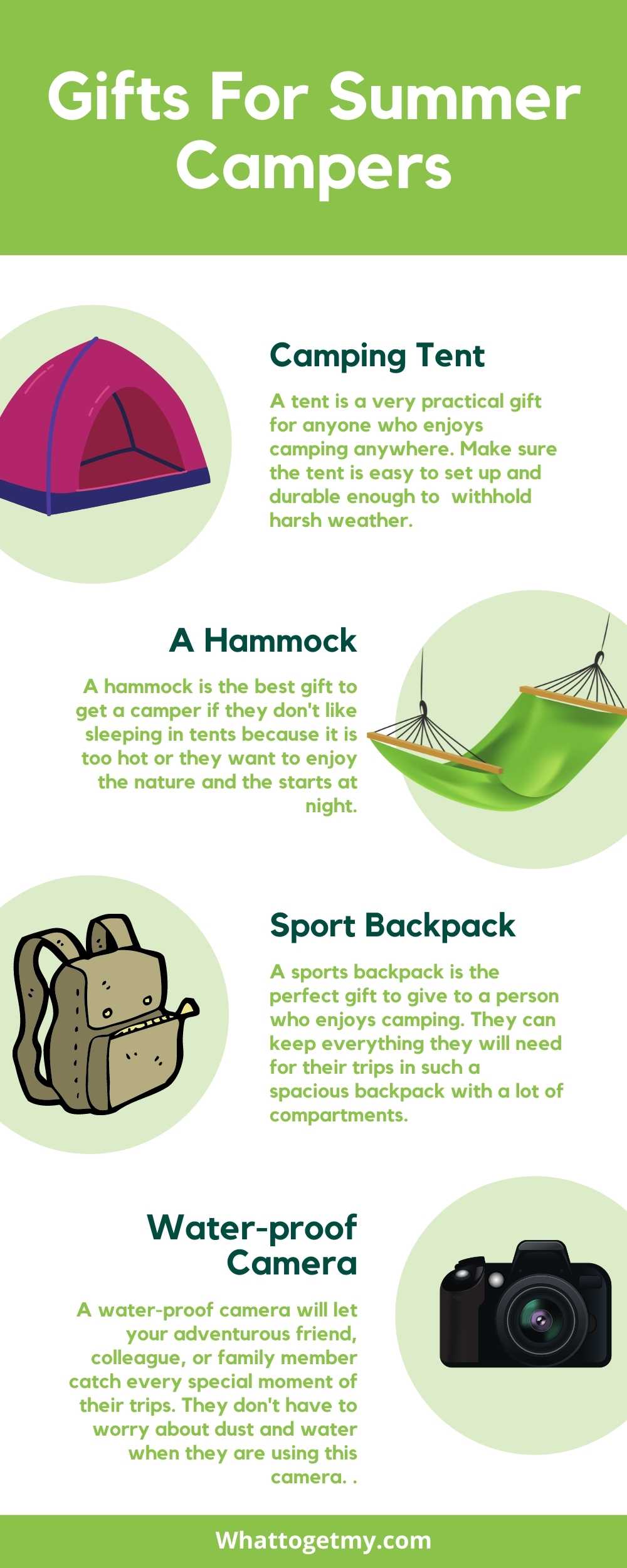 Gifts For Summer Campers

Camping Tent

A tent is a very practical gift for anyone who enjoys camping anywhere. Make sure the tent is easy to set up and durable enough to withhold harsh weather.

A Hammock

A hammock is the best gift to get a camper if they don't like sleeping in tents because it is too hot or they want to enjoy the nature and the starts at night.

Sport Backpack

A sports backpack is the perfect gift to give to a person who enjoys camping. They can keep everything they will need for their trips in such a spacious backpack with a lot of compartments.

Water-proof Camera

A water-proof camera will let your adventurous friend, colleague, or family member catch every special moment of their trips. They don't have to worry about dust and water when they are using this camera. .

Whattogetmy.com