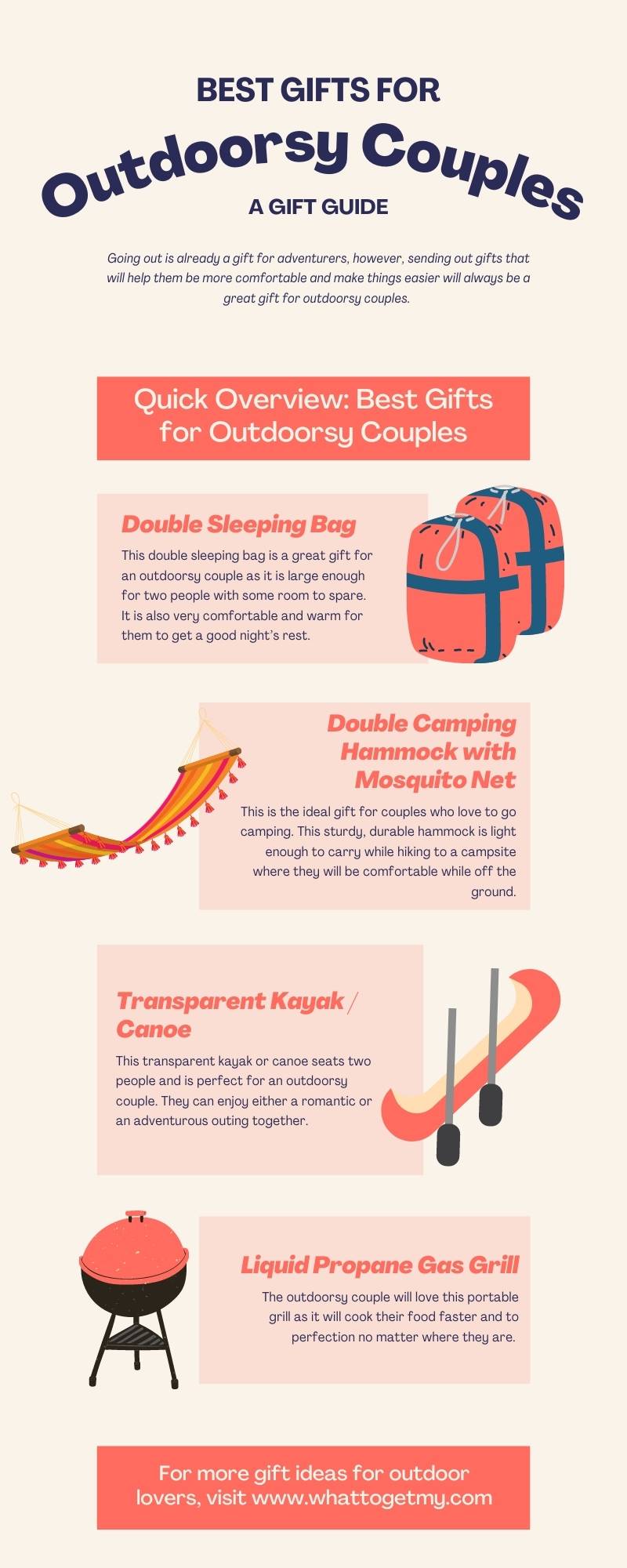 BEST GIFTS FOR

Outdoorsy Couples

A GIFT GUIDE

Going out is already a gift for adventurers, however, sending out gifts that will help them be more comfortable and make things easier will always be a great gift for outdoorsy couples.

Quick Overview: Best Gifts for Outdoorsy Couples

Double Sleeping Bag

This double sleeping bag is a great gift for an outdoorsy couple as it is large enough for two people with some room to spare. It is also very comfortable and warm for them to get a good night's rest.

Double Camping Hammock with Mosquito Net

This is the ideal gift for couples who love to go camping. This sturdy, durable hammock is light enough to carry while hiking to a campsite where they will be comfortable while off the ground.

Transparent Kayak / Canoe

This transparent kayak or canoe seats two people and is perfect for an outdoorsy couple. They can enjoy either a romantic or an adventurous outing together.

Liquid Propane Gas Grill

The outdoorsy couple will love this portable grill as it will cook their food faster and to perfection no matter where they are.

For more gift ideas for outdoor lovers, visit www.whattogetmy.com