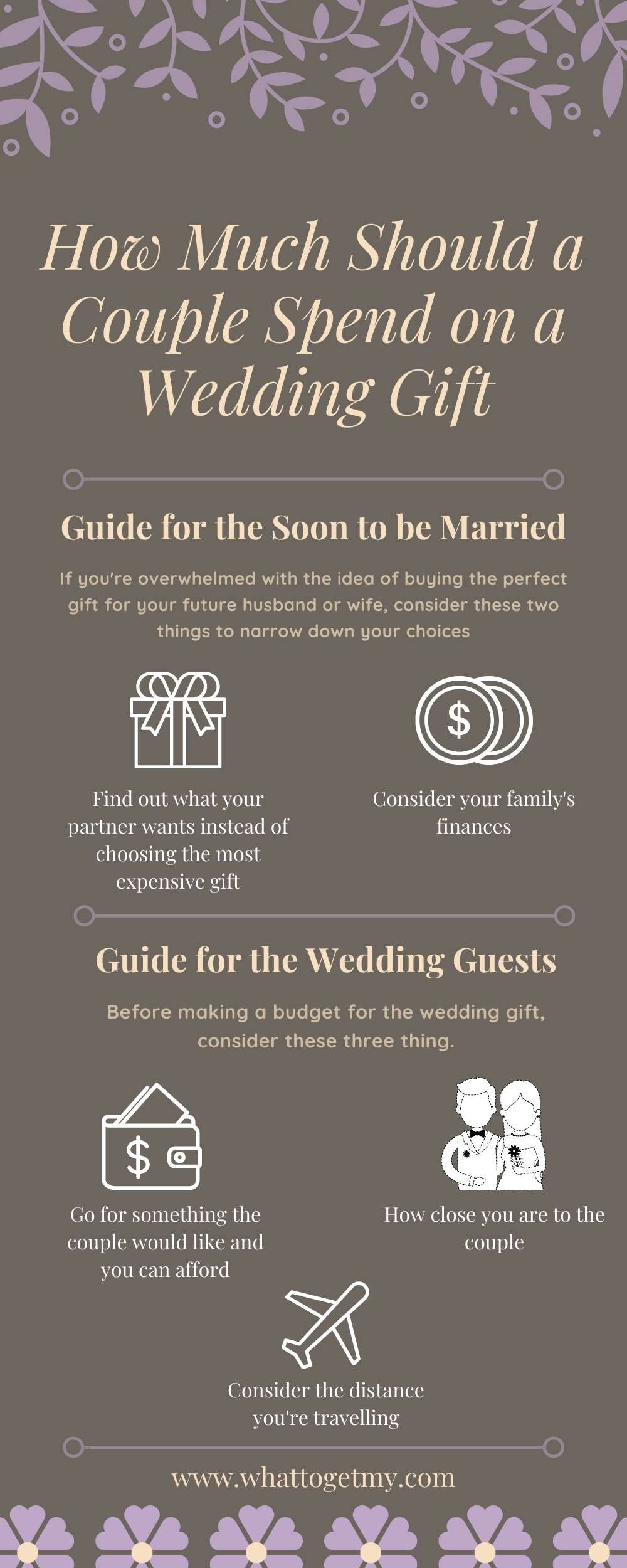 How Much Should a Couple Spend on a Wedding Gift

Guide for the Soon to be Married

If you're overwhelmed with the idea of buying the perfect gift for your future husband or wife, consider these two things to narrow down your choices

$

Find out what your partner wants instead of choosing the most expensive gift

Consider your family's finances

Guide for the Wedding Guests

Before making a budget for the wedding gift, consider these three thing.

$

Go for something the couple would like and you can afford

How close you are to the couple

Consider the distance you're travelling

www.whattogetmy.com