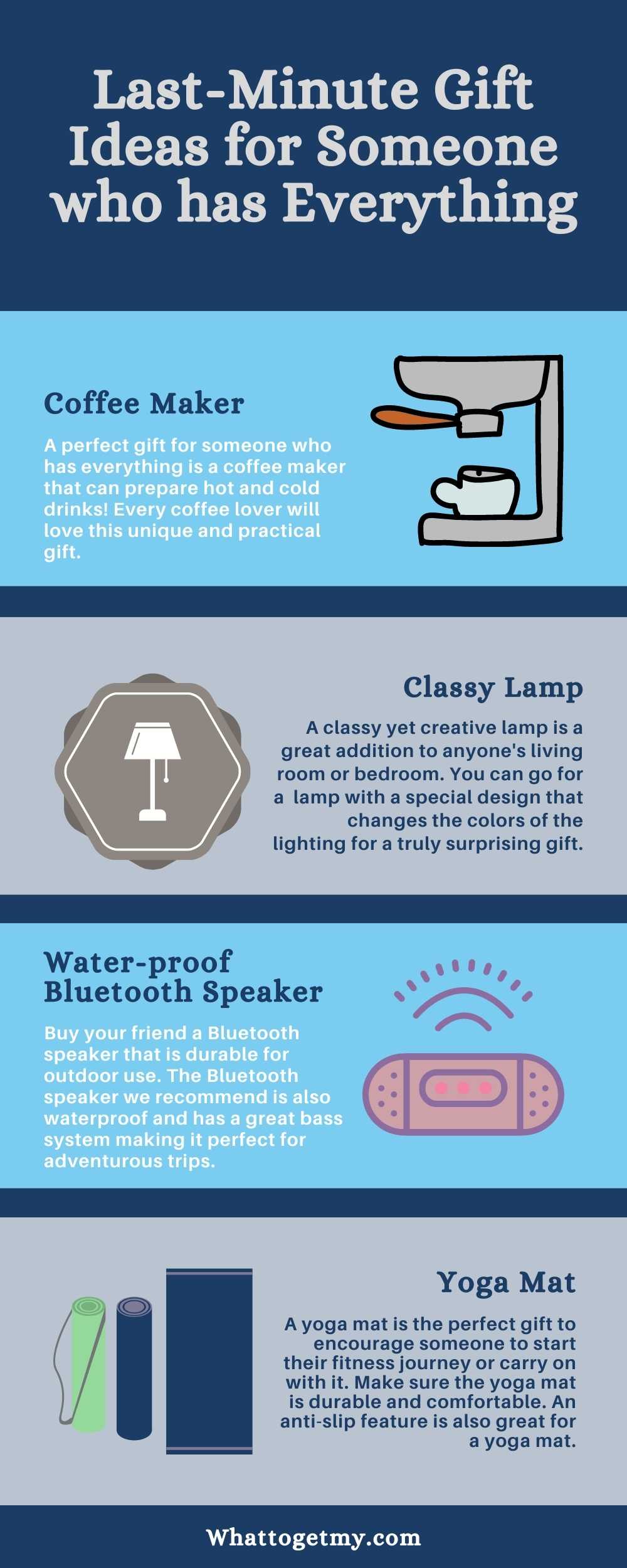 Last-Minute Gift Ideas for Someone who has Everything

Coffee Maker

A perfect gift for someone who has everything is a coffee maker that can prepare hot and cold drinks! Every coffee lover will love this unique and practical gift.

Classy Lamp

A classy yet creative lamp is a great addition to anyone's living room or bedroom. You can go for a lamp with a special design that changes the colors of the lighting for a truly surprising gift.

Water-proof Bluetooth Speaker

Buy your friend a Bluetooth speaker that is durable for outdoor use. The Bluetooth speaker we recommend is also waterproof and has a great bass system making it perfect for adventurous trips.

Yoga Mat

A yoga mat is the perfect gift to encourage someone to start their fitness journey or carry on with it. Make sure the yoga mat is durable and comfortable. An anti-slip feature is also great for a yoga mat.

Whattogetmy.com