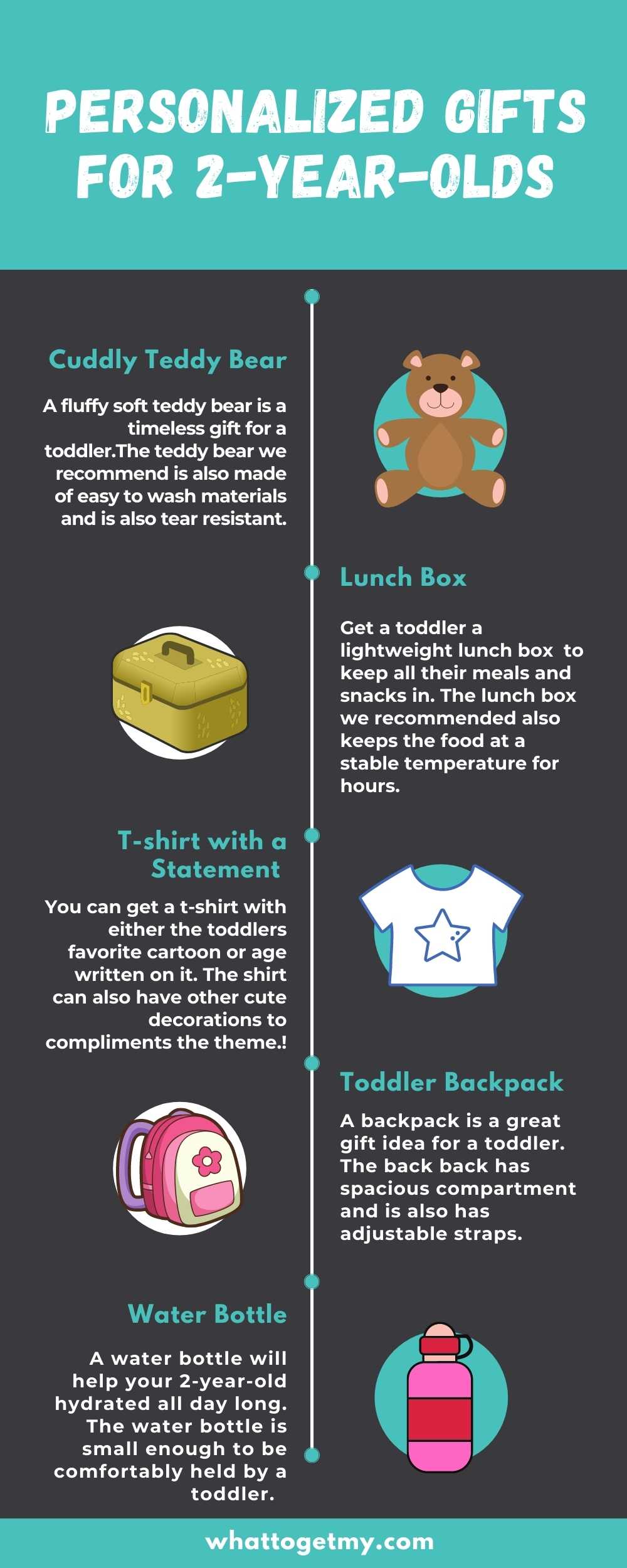 PERSONALIZED GIFTS FOR 2-YEAR-OLDS

Cuddly Teddy Bear

A fluffy soft teddy bear is a timeless gift for a toddler.The teddy bear we recommend is also made of easy to wash materials and is also tear resistant.

Lunch Box

Get a toddler a lightweight lunch box to keep all their meals and snacks in. The lunch box we recommended also keeps the food at a stable temperature for hours.

T-shirt with a Statement

You can get a t-shirt with either the toddlers favorite cartoon or age written on it. The shirt can also have other cute decorations to compliments the theme.!

Toddler Backpack

A backpack is a great gift idea for a toddler. The back back has spacious compartment and is also has adjustable straps.

Water Bottle

A water bottle will help your 2-year-old hydrated all day long. The water bottle is small enough to be comfortably held by a toddler.

whattogetmy.com