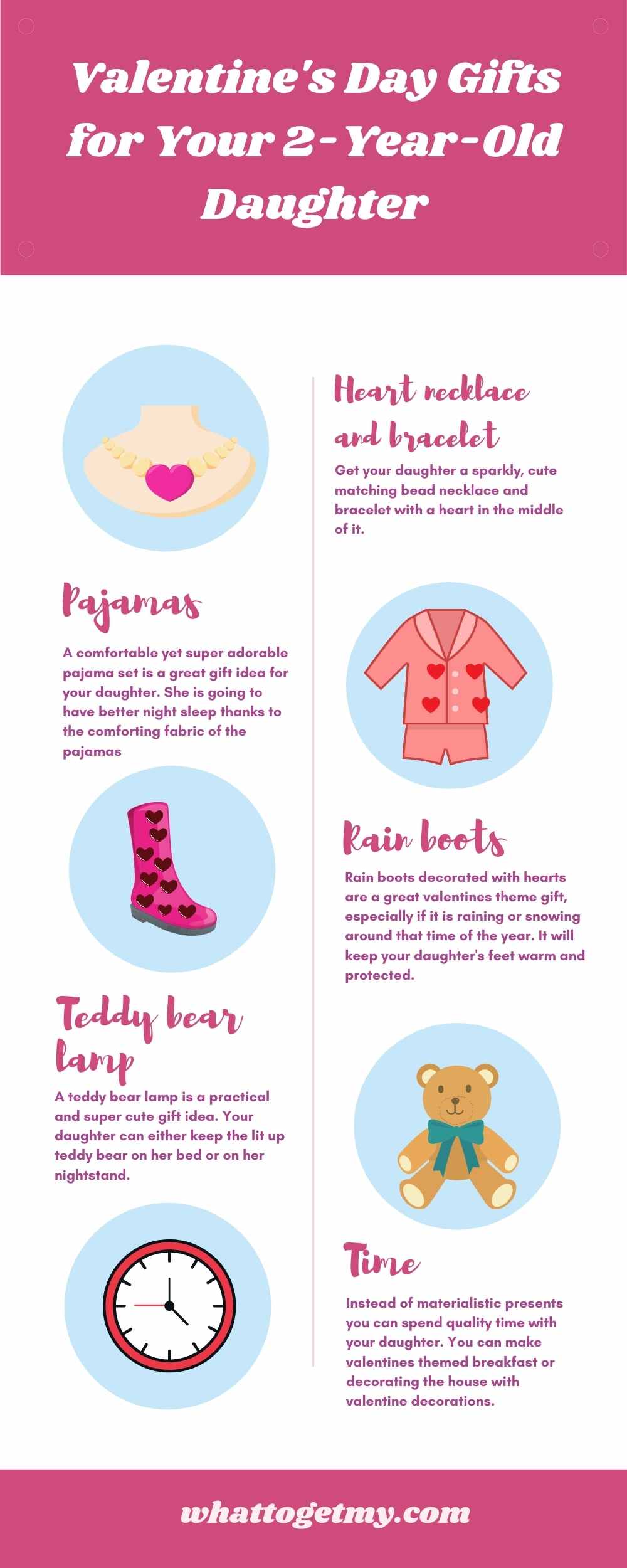 Valentine's Day Gifts for Your 2-Year-Old Daughter

Heart necklace and bracelet

Get your daughter a sparkly, cute matching bead necklace and bracelet with a heart in the middle of it.

Pajamas

A comfortable yet super adorable pajama set is a great gift idea for your daughter. She is going to have better night sleep thanks to the comforting fabric of the pajamas

Rain boots

Rain boots decorated with hearts are a great valentines theme gift, especially if it is raining or snowing around that time of the year. It will keep your daughter's feet warm and protected.

Teddy bear lamp

A teddy bear lamp is a practical and super cute gift idea. Your daughter can either keep the lit up teddy bear on her bed or on her nightstand.

Time

Instead of materialistic presents you can spend quality time with your daughter. You can make valentines themed breakfast or decorating the house with valentine decorations.

whattogetmy.com