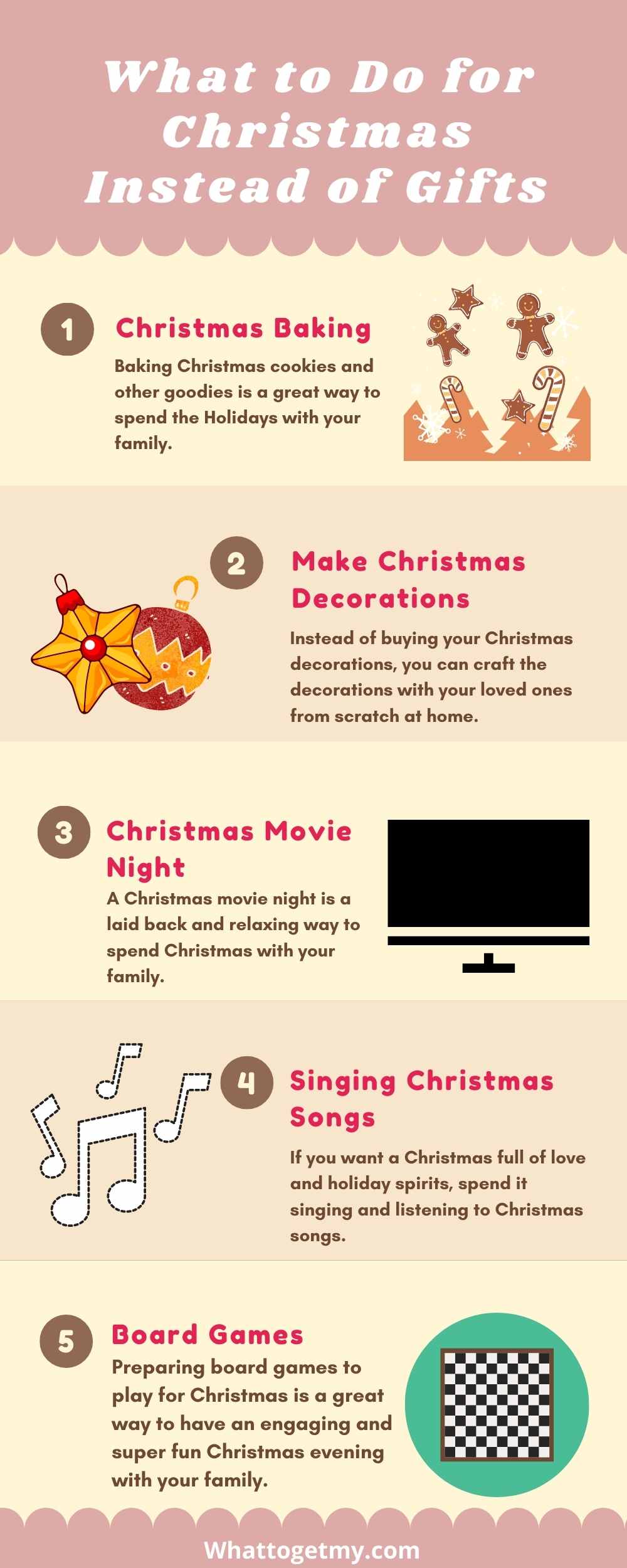 What to Do for Christmas Instead of Gifts

1 Christmas Baking

Baking Christmas cookies and other goodies is a great way to spend the Holidays with your family.

2 Make Christmas Decorations

Instead of buying your Christmas decorations, you can craft the decorations with your loved ones from scratch at home.

3 Christmas Movie Night

A Christmas movie night is a laid back and relaxing way to spend Christmas with your family.

4 Singing Christmas Songs

If you want a Christmas full of love and holiday spirits, spend it singing and listening to Christmas songs.

5 Board Games

Preparing board games to play for Christmas is a great way to have an engaging and super fun Christmas evening with your family.

Whattogetmy.com