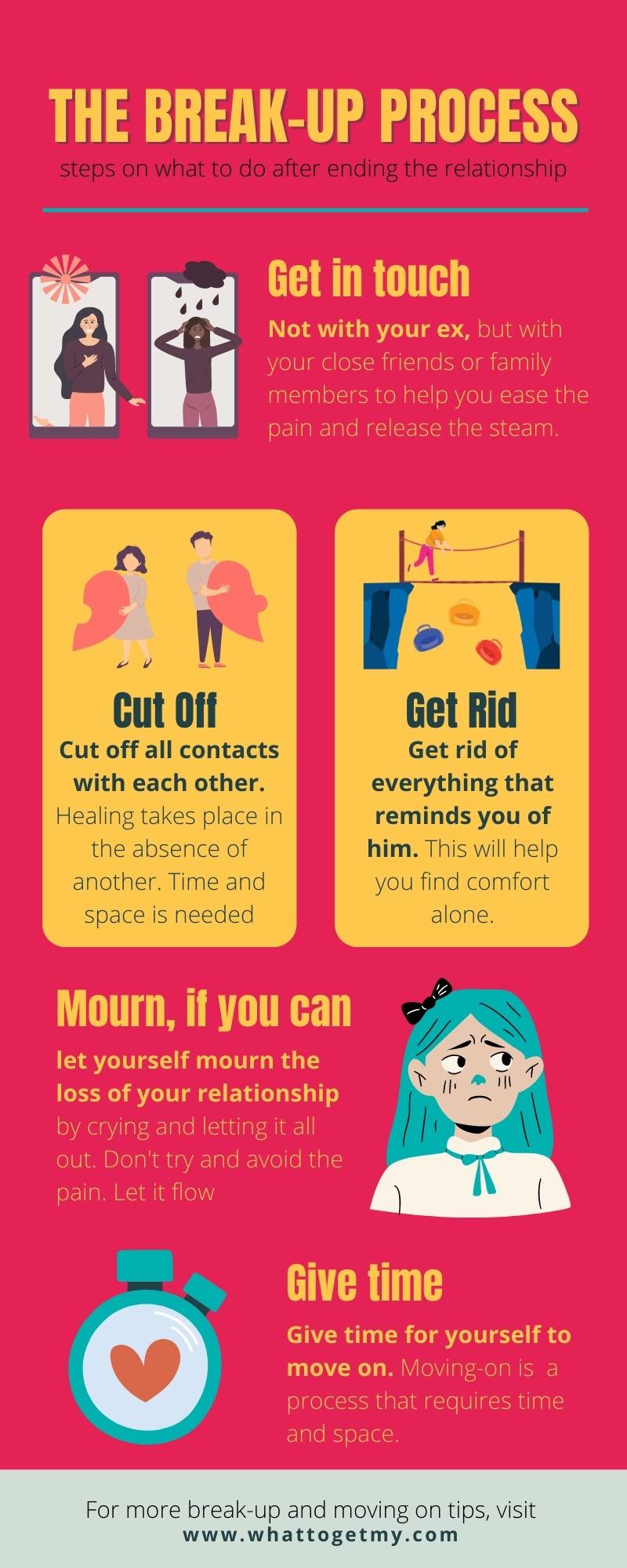 THE BREAK-UP PROCESS
steps on what to do after ending the relationship

Get in touch
Not with your ex, but with your close friends or family members to help you ease the pain and release the steam.

Cut Off
Cut off all contacts with each other. Healing takes place in the absence of another. Time and space is needed

Get Rid
Get rid of everything that reminds you of him. This will help you find comfort alone.

Mourn, if you can
let yourself mourn the loss of your relationship by crying and letting it all out. Don't try and avoid the pain. Let it flow

Give time
Give time for yourself to move on. Moving-on is a process that requires time and space.

For more break-up and moving on tips, visit
www.whattogetmy.com