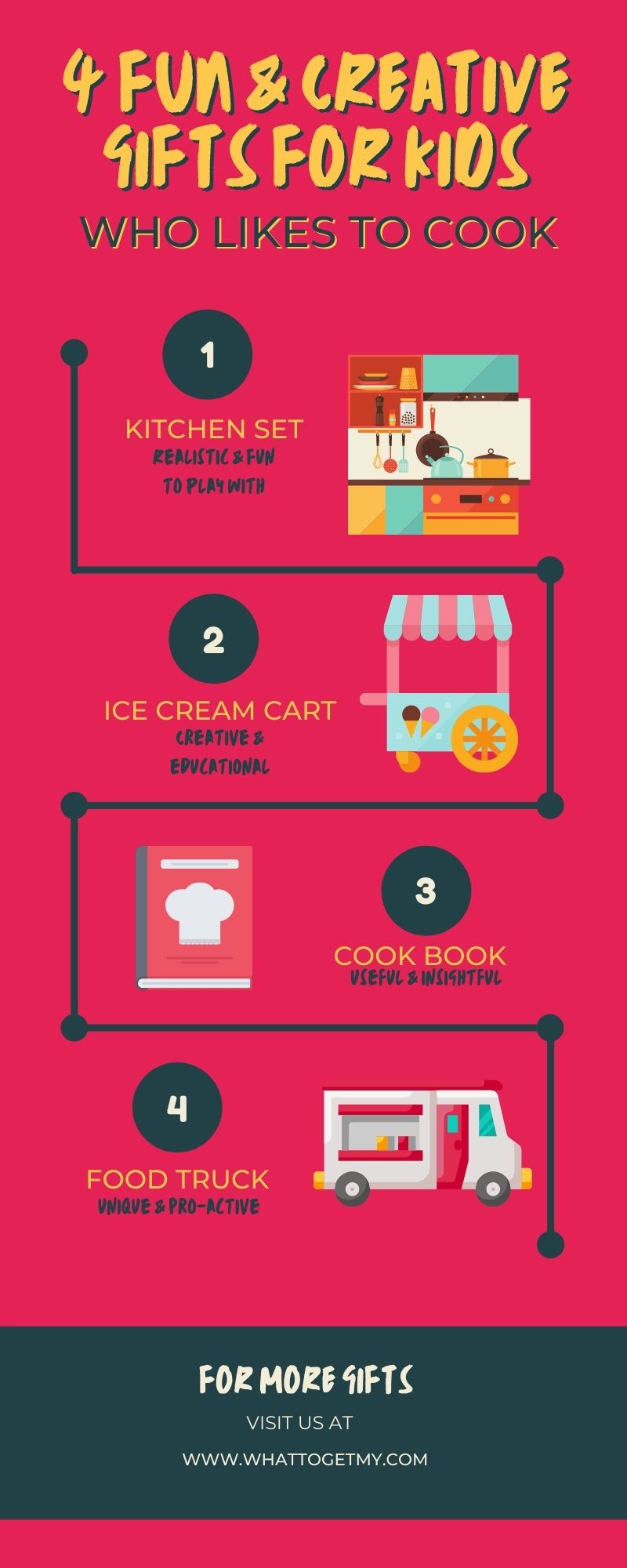 4 FUN & CREATIVE GIFTS FOR KIDS

WHO LIKES TO COOK

1

KITCHEN SET

REALISTIC & FUN TO PLAY WITH

2

ICE CREAM CART

CREATIVE & EDUCATIONAL

3

COOK BOOK

USEFUL & INSIGHTFUL

4

FOOD TRUCK

UNIQUE & PRO-ACTIVE

FOR MORE GIFTS

VISIT US AT

WWW.WHATTOGETMY.COM