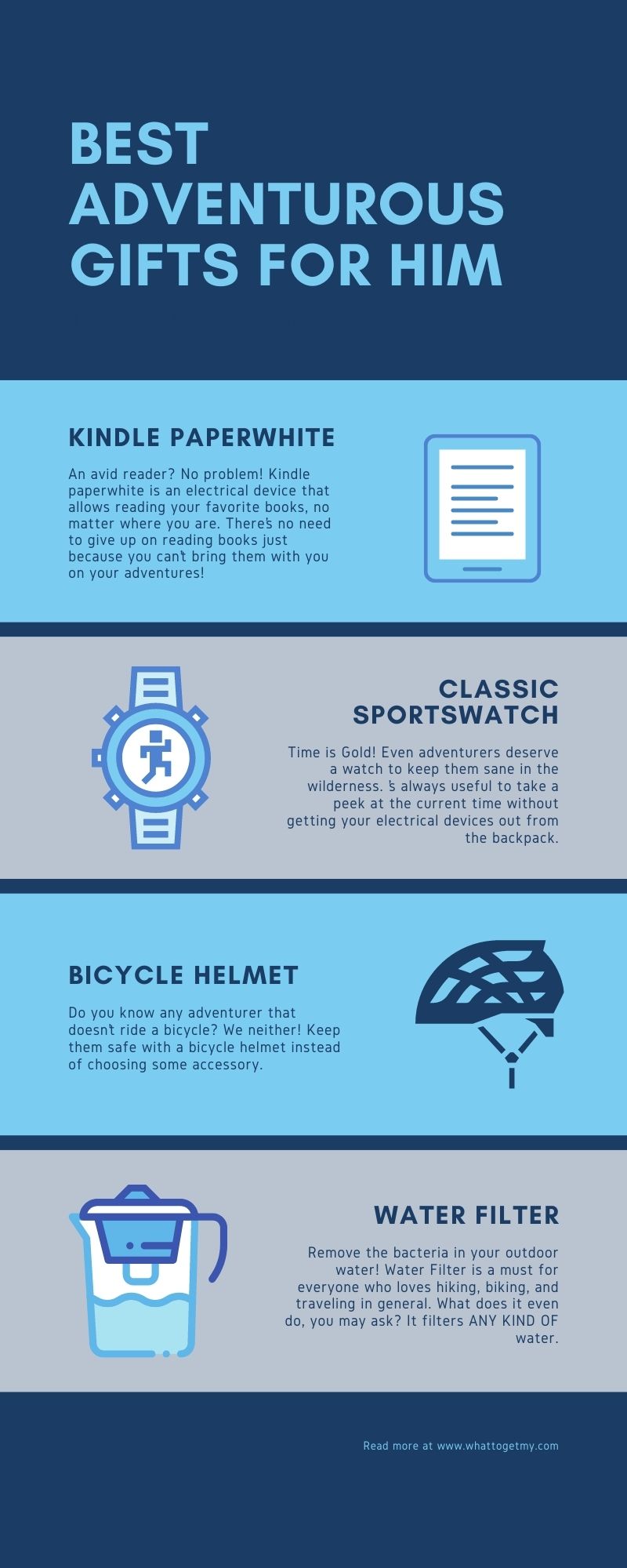 BEST ADVENTUROUS GIFTS FOR HIM

KINDLE PAPERWHITE

An avid reader? No problem! Kindle paperwhite is an electrical device that allows reading your favorite books, no matter where you are. There's no need to give up on reading books just because you can't bring them with you on your adventures!

CLASSIC SPORTSWATCH

Time is Gold! Even adventurers deserve a watch to keep them sane in the wilderness. 's always useful to take a peek at the current time without getting your electrical devices out from the backpack.

BICYCLE HELMET

Do you know any adventurer that doesn't ride a bicycle? We neither! Keep them safe with a bicycle helmet instead of choosing some accessory.

WATER FILTER

Remove the bacteria in your outdoor water! Water Filter is a must for everyone who loves hiking, biking, and traveling in general. What does it even do, you may ask? It filters ANY KIND OF water.

Read more at www.whattogetmy.com