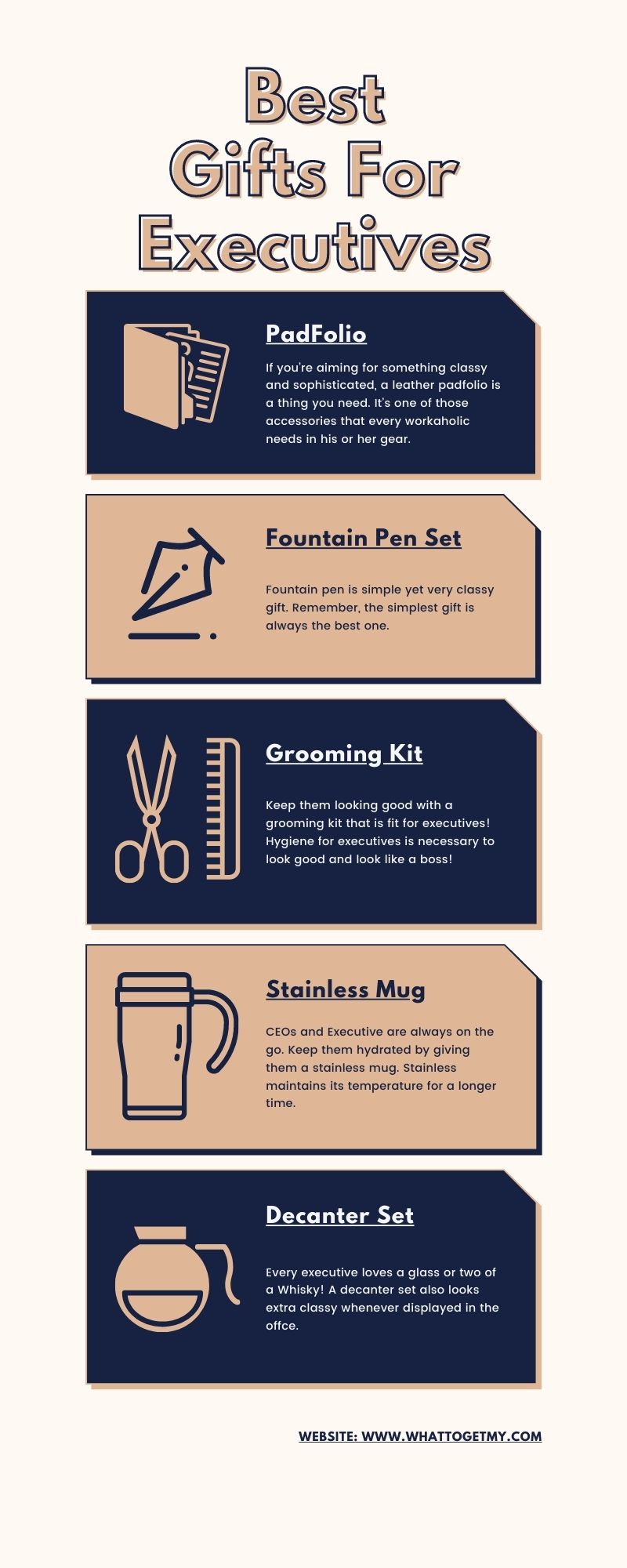 Best Gifts For Executives

PadFolio

If you're aiming for something classy and sophisticated, a leather padfolio is a thing you need. It's one of those accessories that every workaholic needs in his or her gear.

Fountain Pen Set

Fountain pen is simple yet very classy gift. Remember, the simplest gift is always the best one.

Grooming Kit

Keep them looking good with a grooming kit that is fit for executives! Hygiene for executives is necessary to look good and look like a boss!

Stainless Mug

CEOs and Executive are always on the go. Keep them hydrated by giving them a stainless mug. Stainless maintains its temperature for a longer time.

Decanter Set

Every executive loves a glass or two of a Whisky! A decanter set also looks extra classy whenever displayed in the offce.

WEBSITE: WWW.WHATTOGETMY.COM