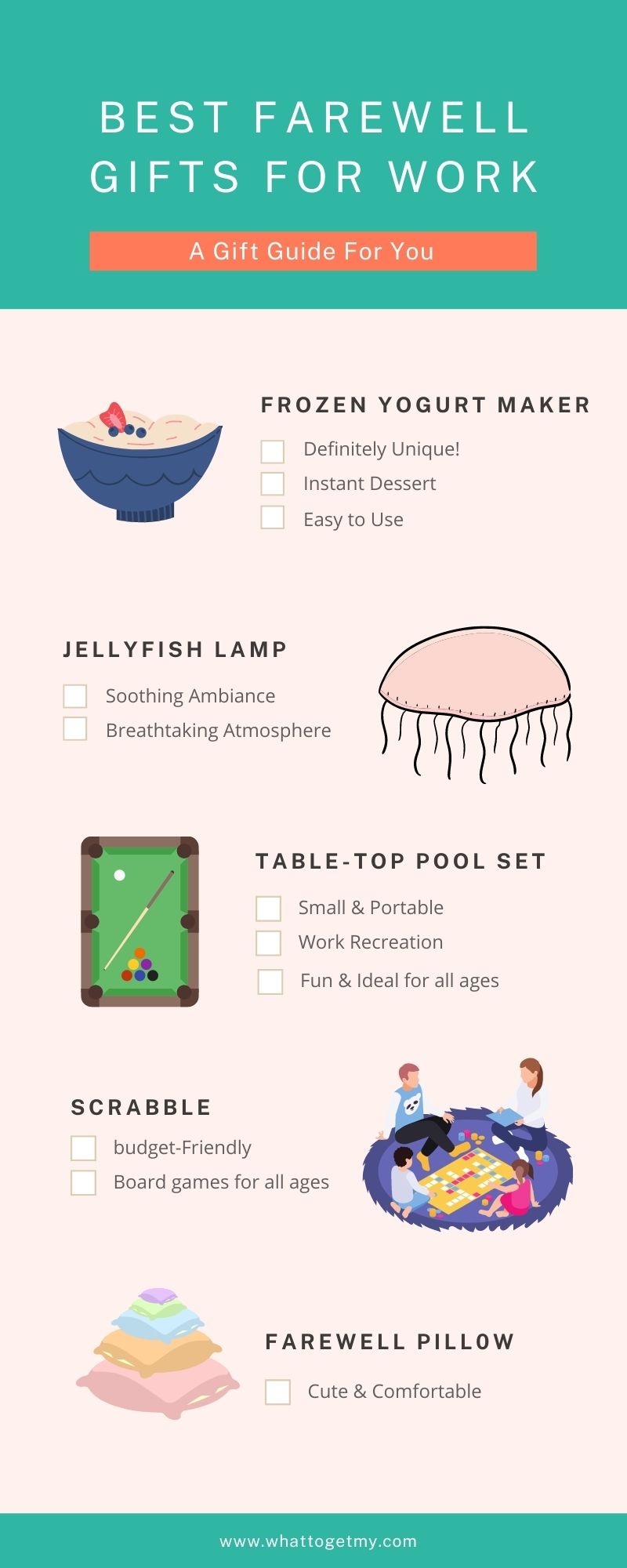 BEST FAREWELL GIFTS FOR WORK

A Gift Guide For You

FROZEN YOGURT MAKER

Definitely Unique!

Instant Dessert

Easy to Use

JELLYFISH LAMP

Soothing Ambiance

Breathtaking Atmosphere

TABLE-TOP POOL SET

Small & Portable

Work Recreation

Fun & Ideal for all ages

SCRABBLE

budget-Friendly

Board games for all ages

FAREWELL PILLOW

Cute & Comfortable

www.whattogetmy.com