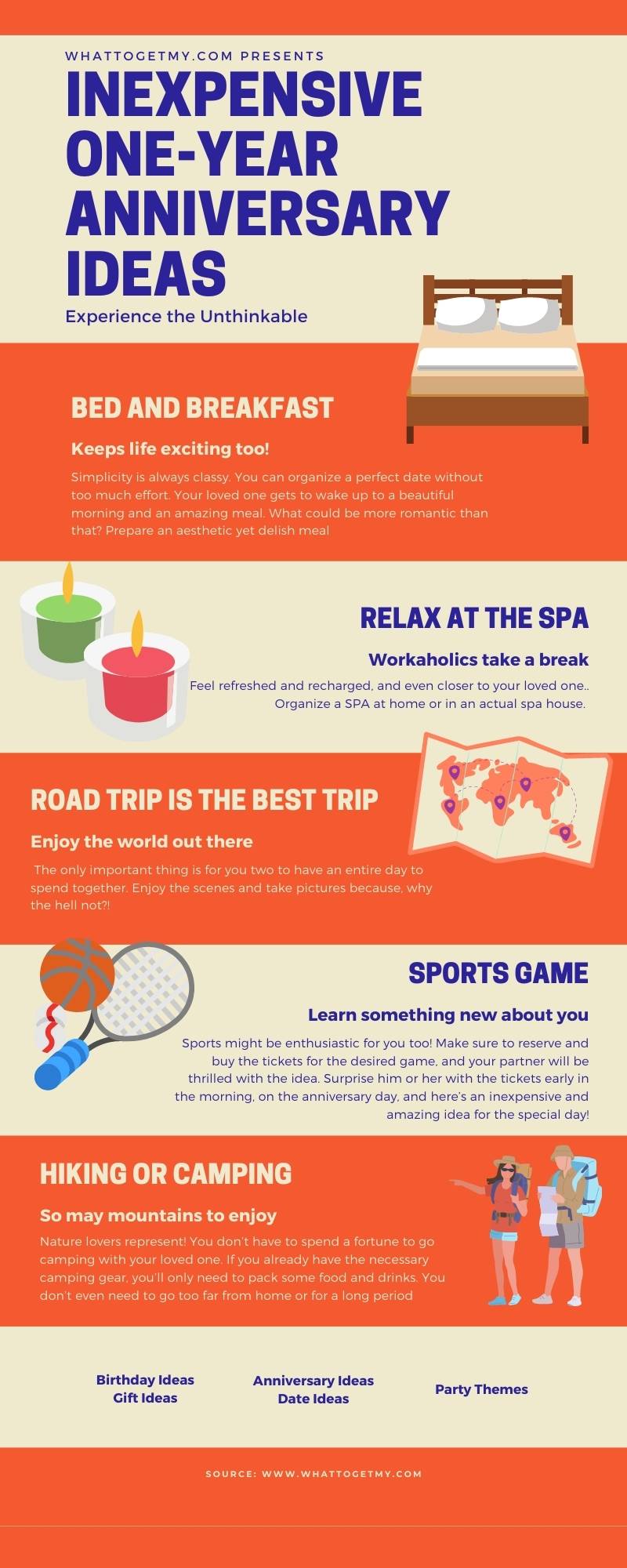 WHATTOGETMY.COM PRESENTS

INEXPENSIVE ONE-YEAR ANNIVERSARY IDEAS

Experience the Unthinkable

BED AND BREAKFAST

Keeps life exciting too!

Simplicity is always classy. You can organize a perfect date without too much effort. Your loved one gets to wake up to a beautiful morning and an amazing meal. What could be more romantic than that? Prepare an aesthetic yet delish meal

RELAX AT THE SPA

Workaholics take a break

Feel refreshed and recharged, and even closer to your loved one.. Organize a SPA at home or in an actual spa house.

ROAD TRIP IS THE BEST TRIP

Enjoy the world out there

The only important thing is for you two to have an entire day to spend together. Enjoy the scenes and take pictures because, why the hell not?!

SPORTS GAME

Learn something new about you

Sports might be enthusiastic for you too! Make sure to reserve and buy the tickets for the desired game, and your partner will be thrilled with the idea. Surprise him or her with the tickets early in the morning, on the anniversary day, and here's an inexpensive and amazing idea for the special day!

HIKING OR CAMPING

So may mountains to enjoy

Nature lovers represent! You don't have to spend a fortune to go camping with your loved one. If you already have the necessary camping gear, you'll only need to pack some food and drinks. You don't even need to go too far from home or for a long period

Birthday Ideas
Gift Ideas

Anniversary Ideas
Date Ideas

Party Themes

SOURCE: WWW.WHATTOGETMY.COM